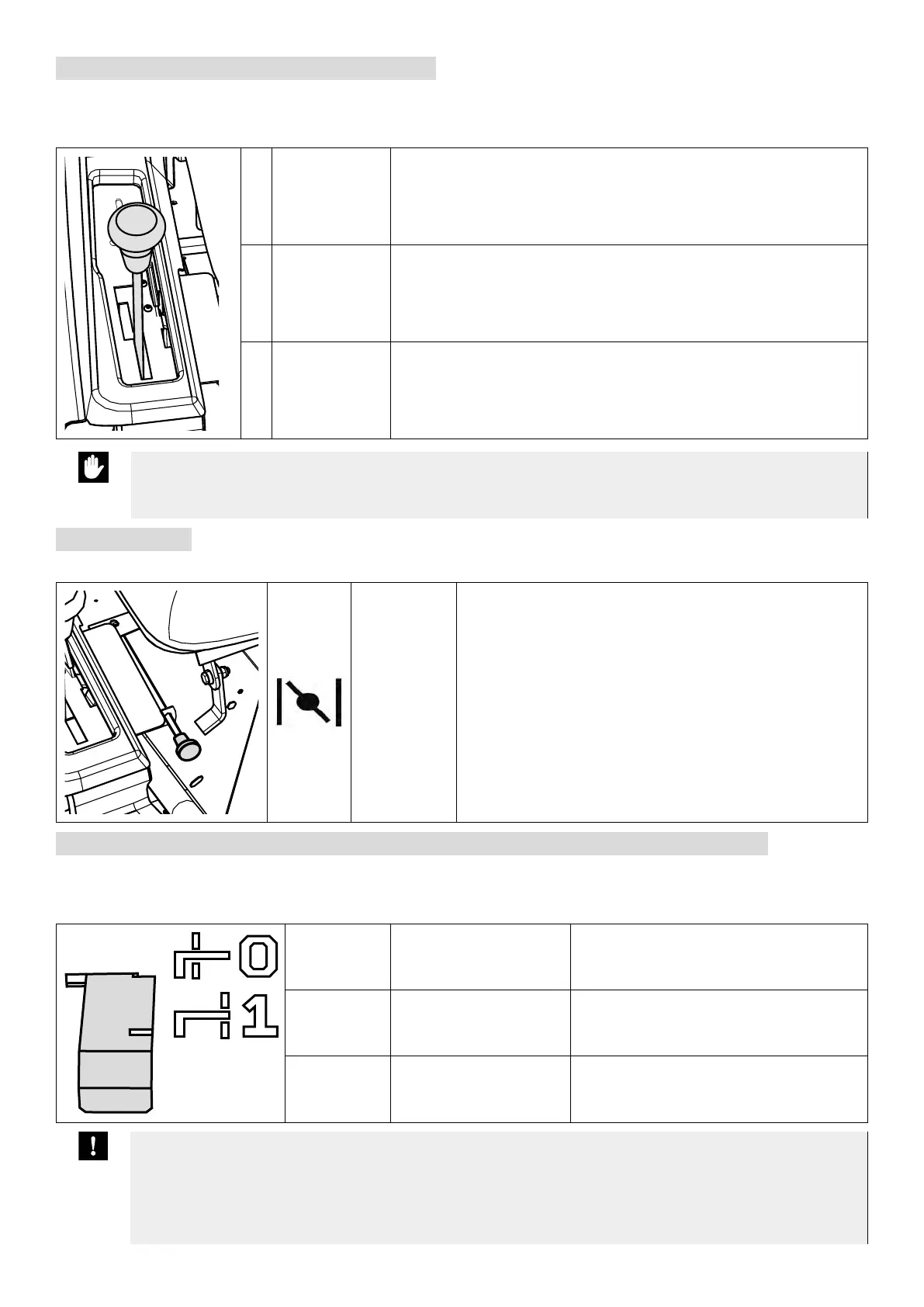 0
1