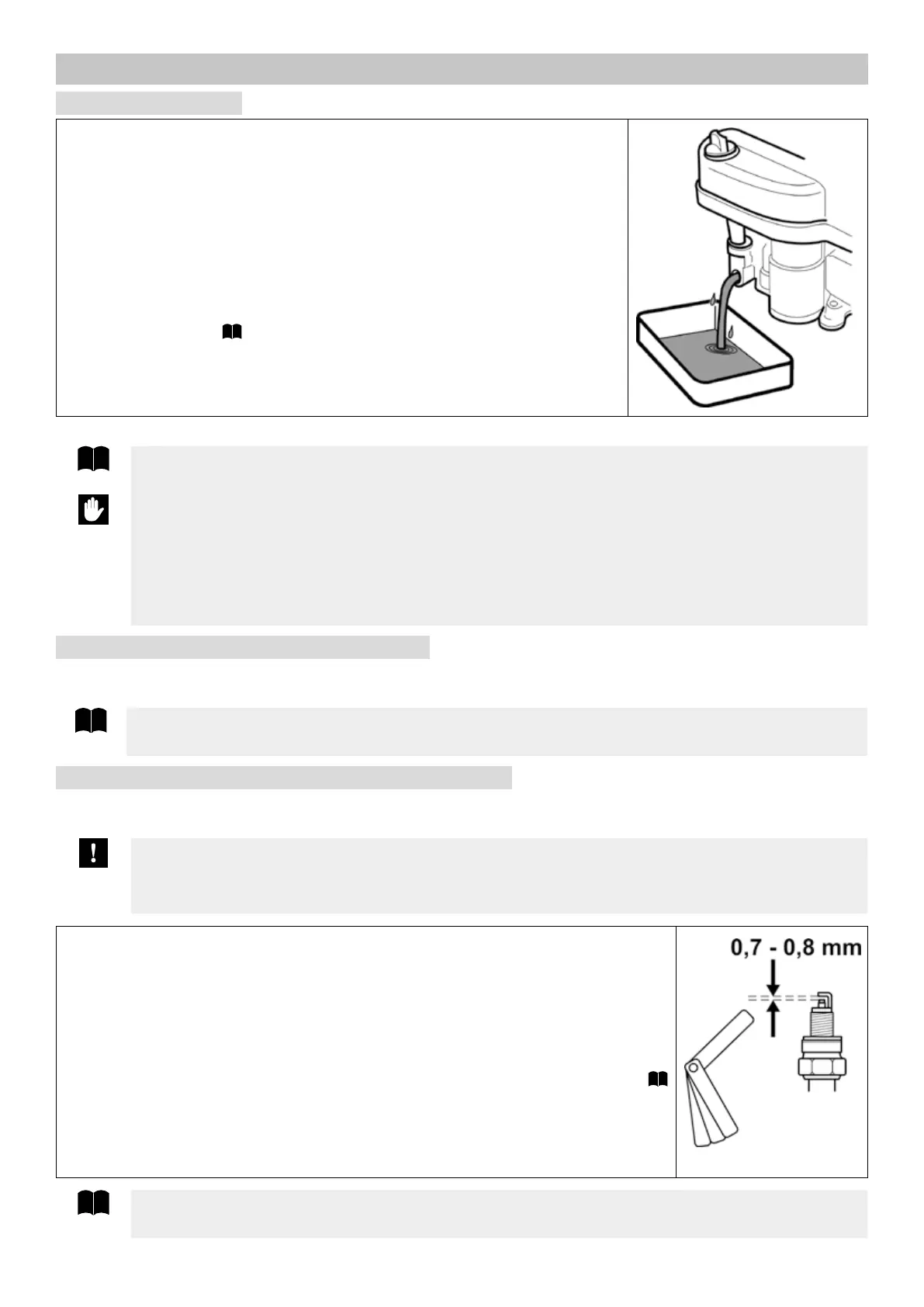 0,7 - 0,8 mm