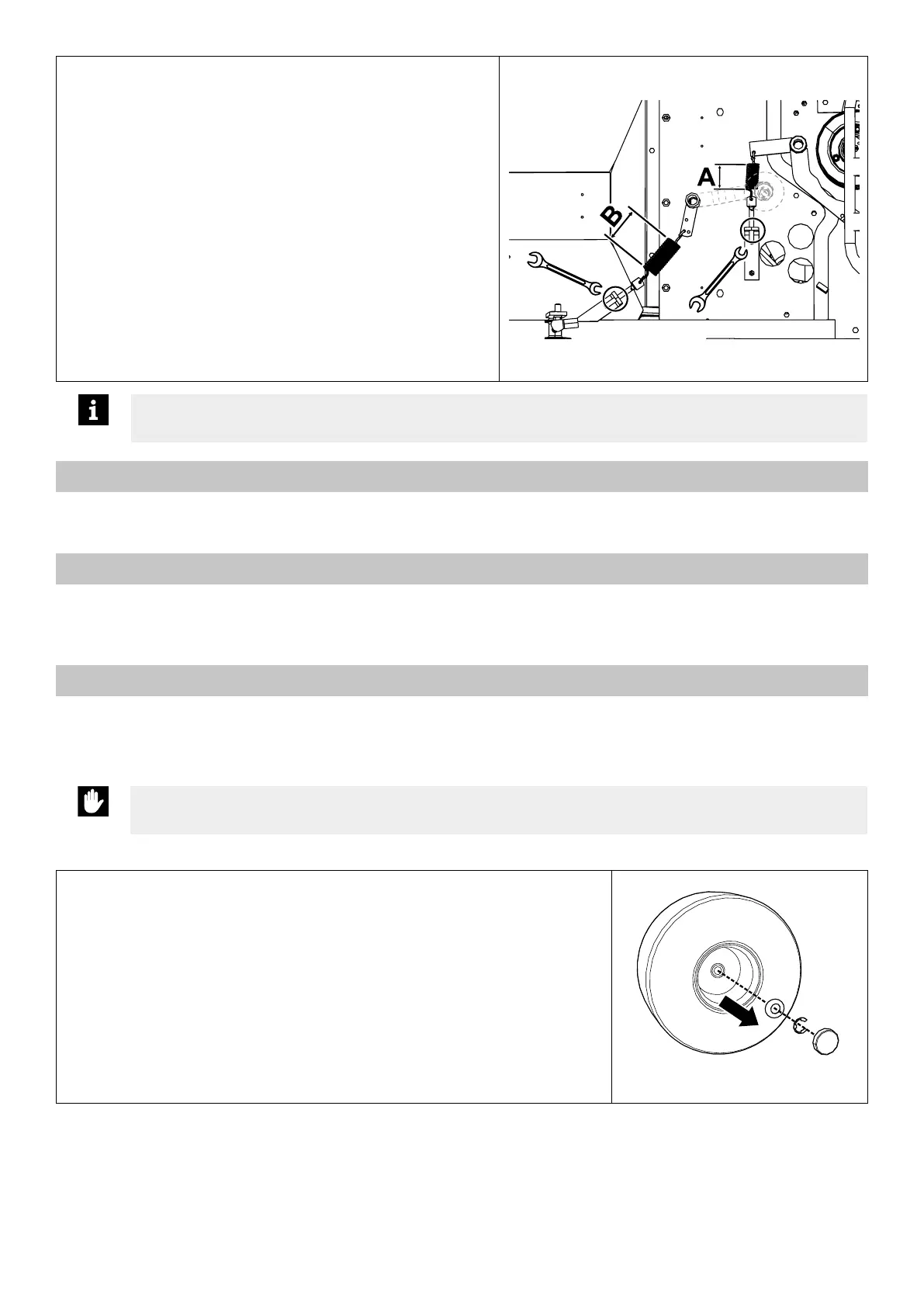 A

B