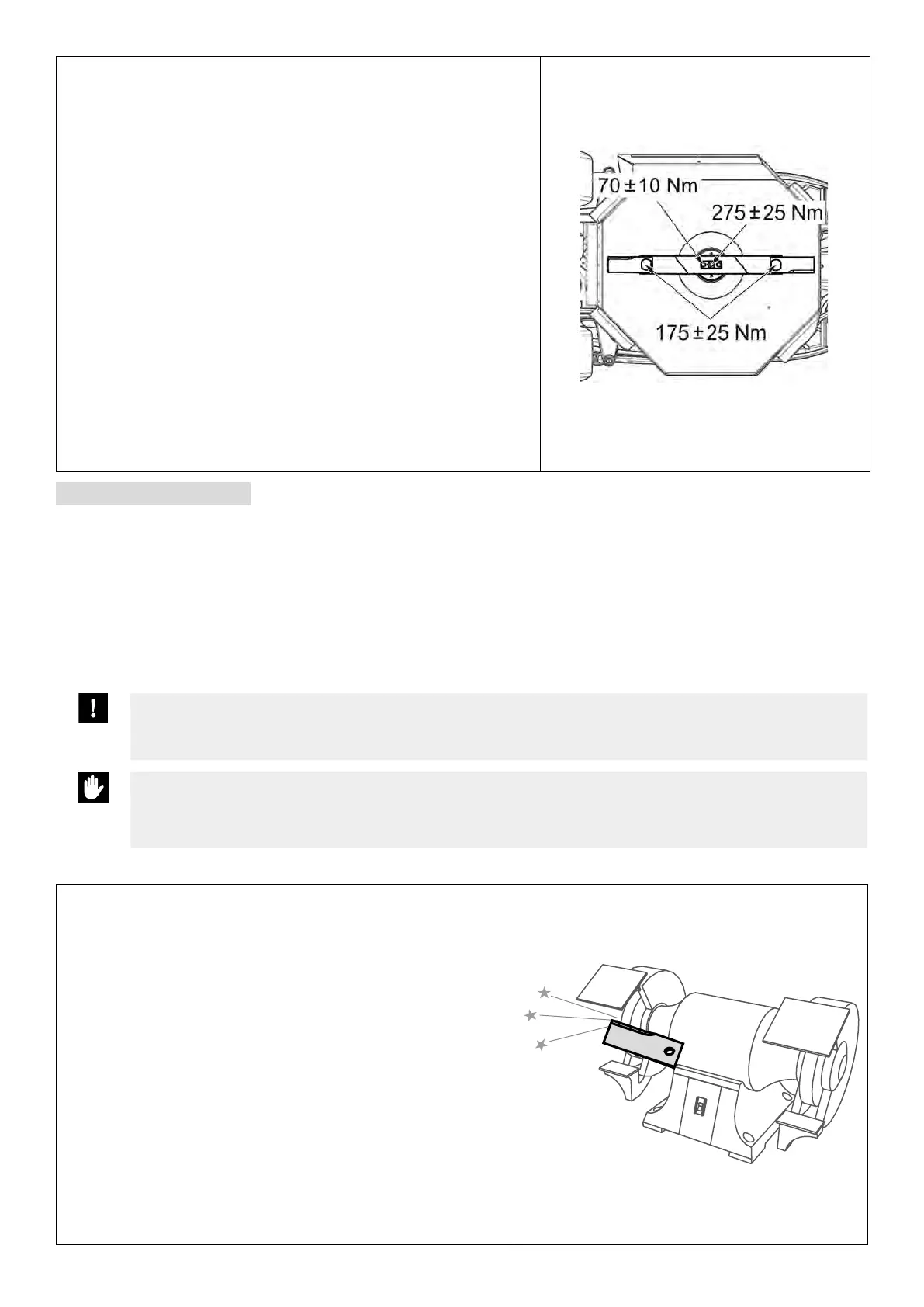 70 ± 10 Nm
275 ± 25 Nm
175 ± 25 Nm