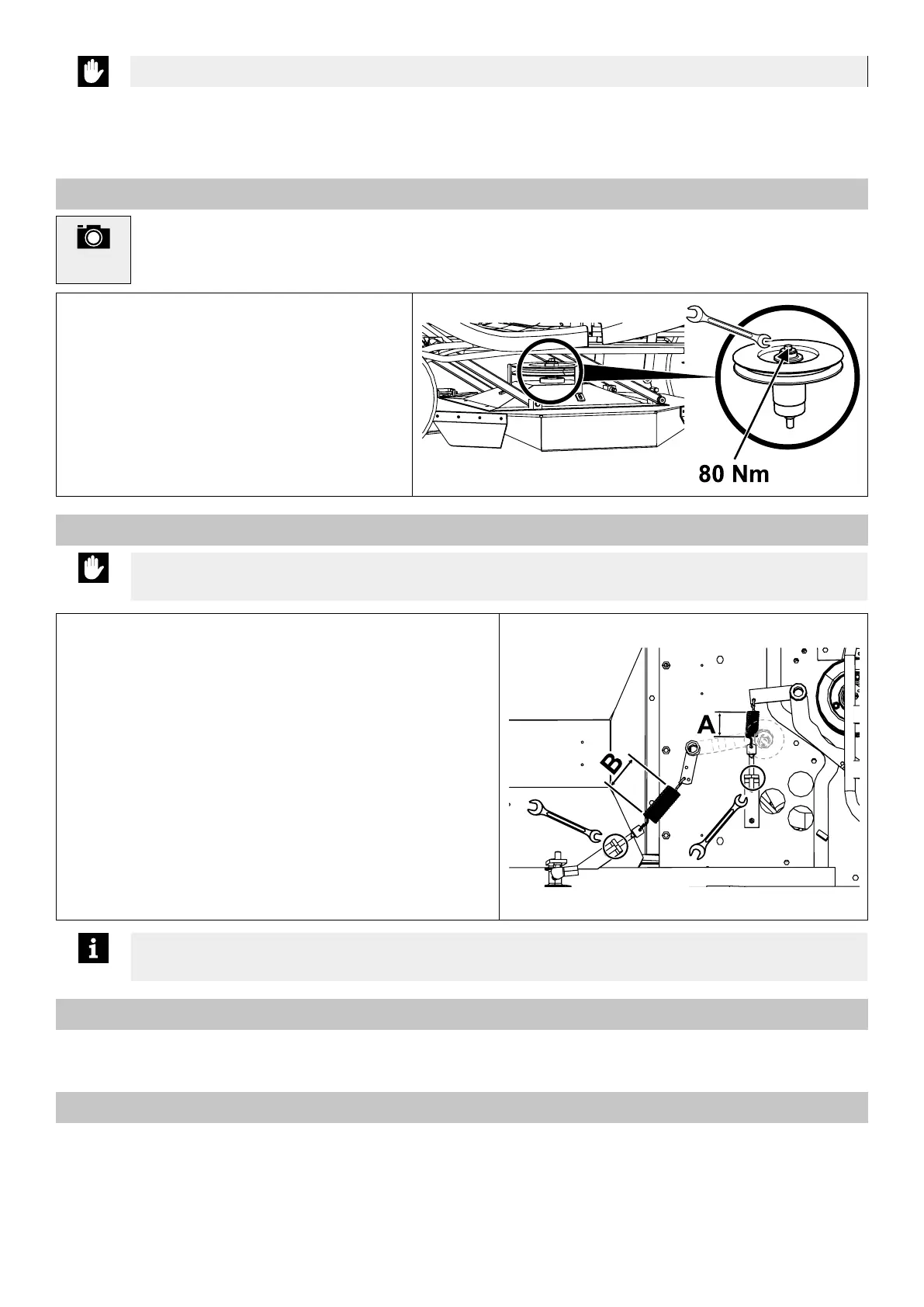 80 Nm

A

B