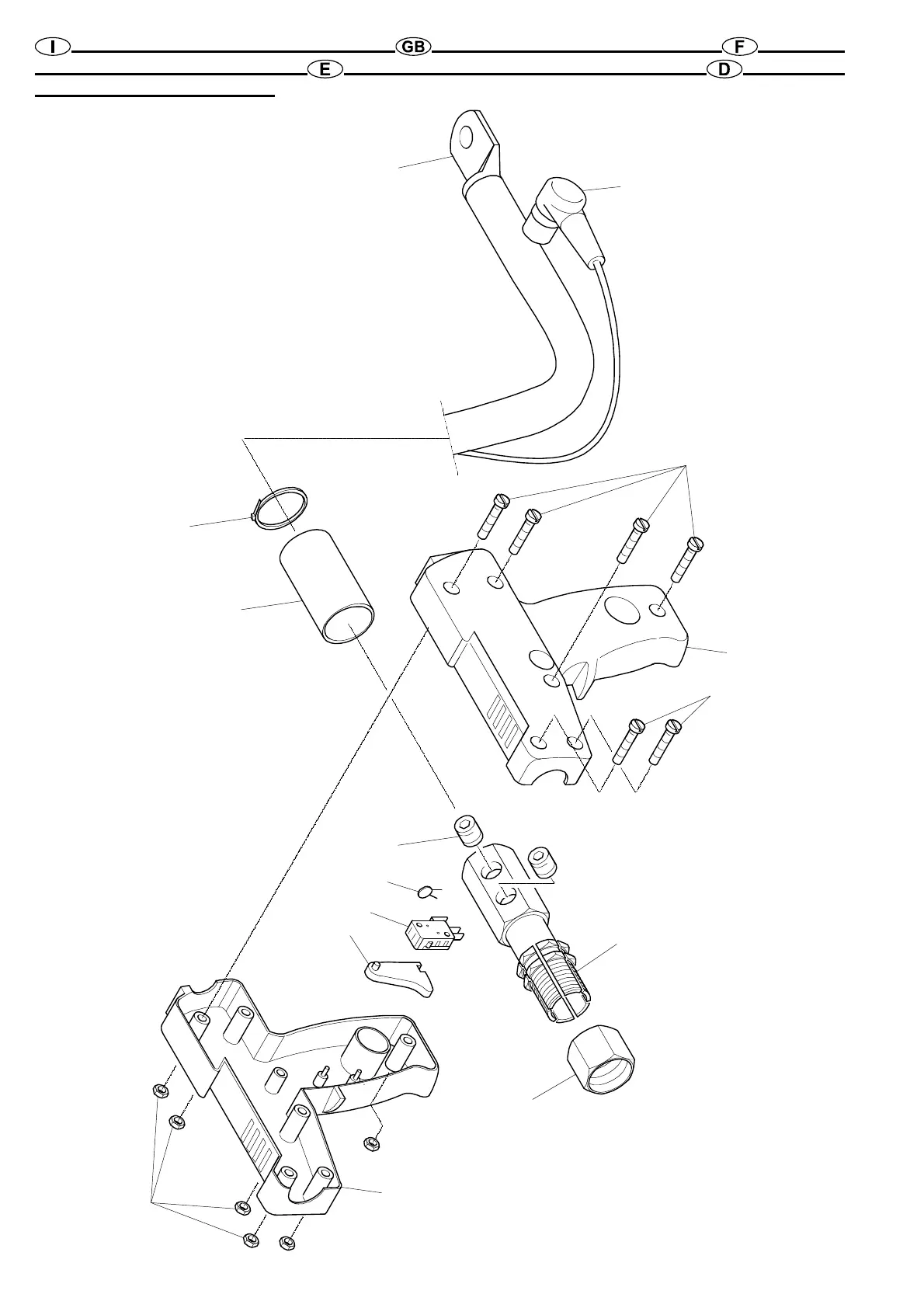 I
GB
F
E
D