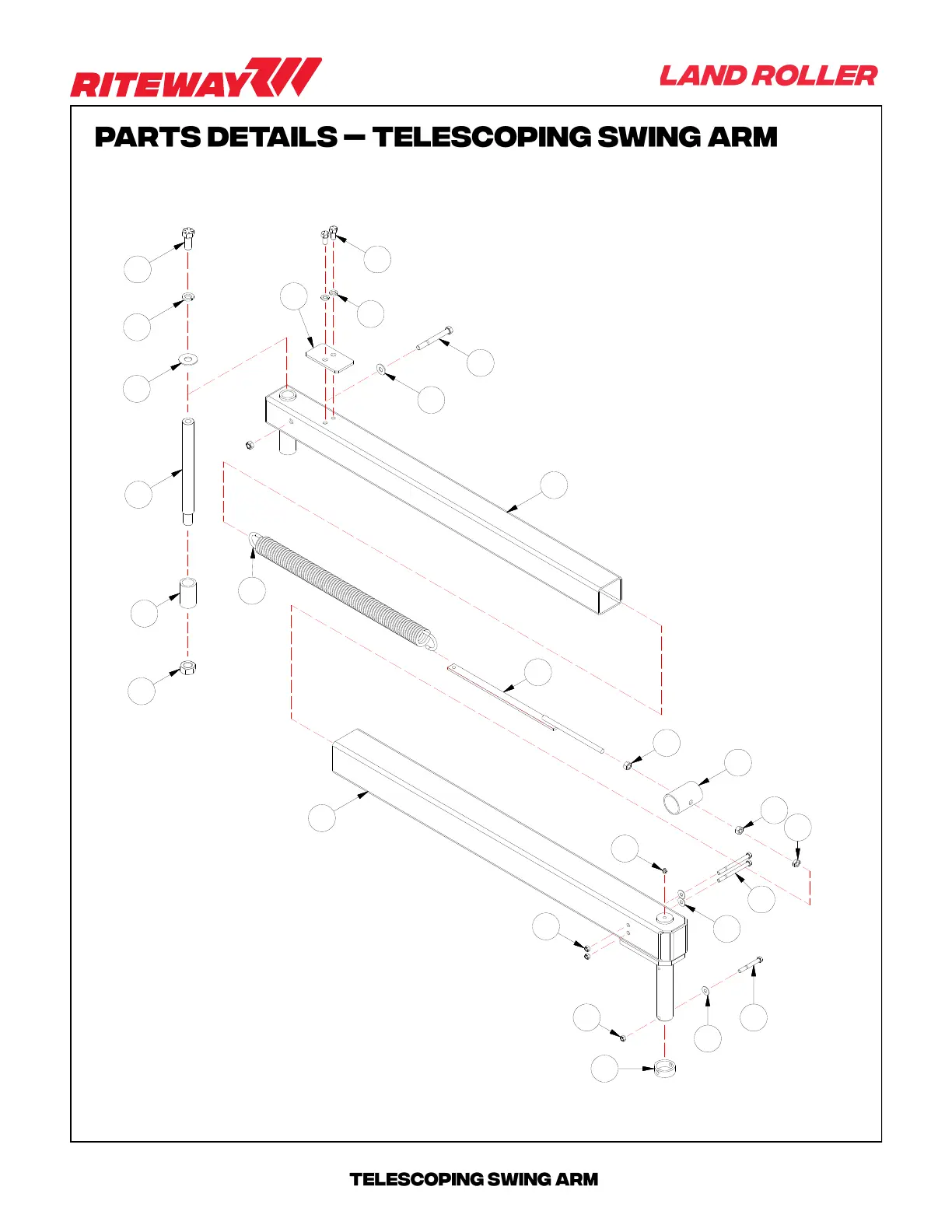 RITEWAY

LAND ROLLER

PARTS DETAILS — TELESCOPING SWING ARM

TELESCOPING SWING ARM