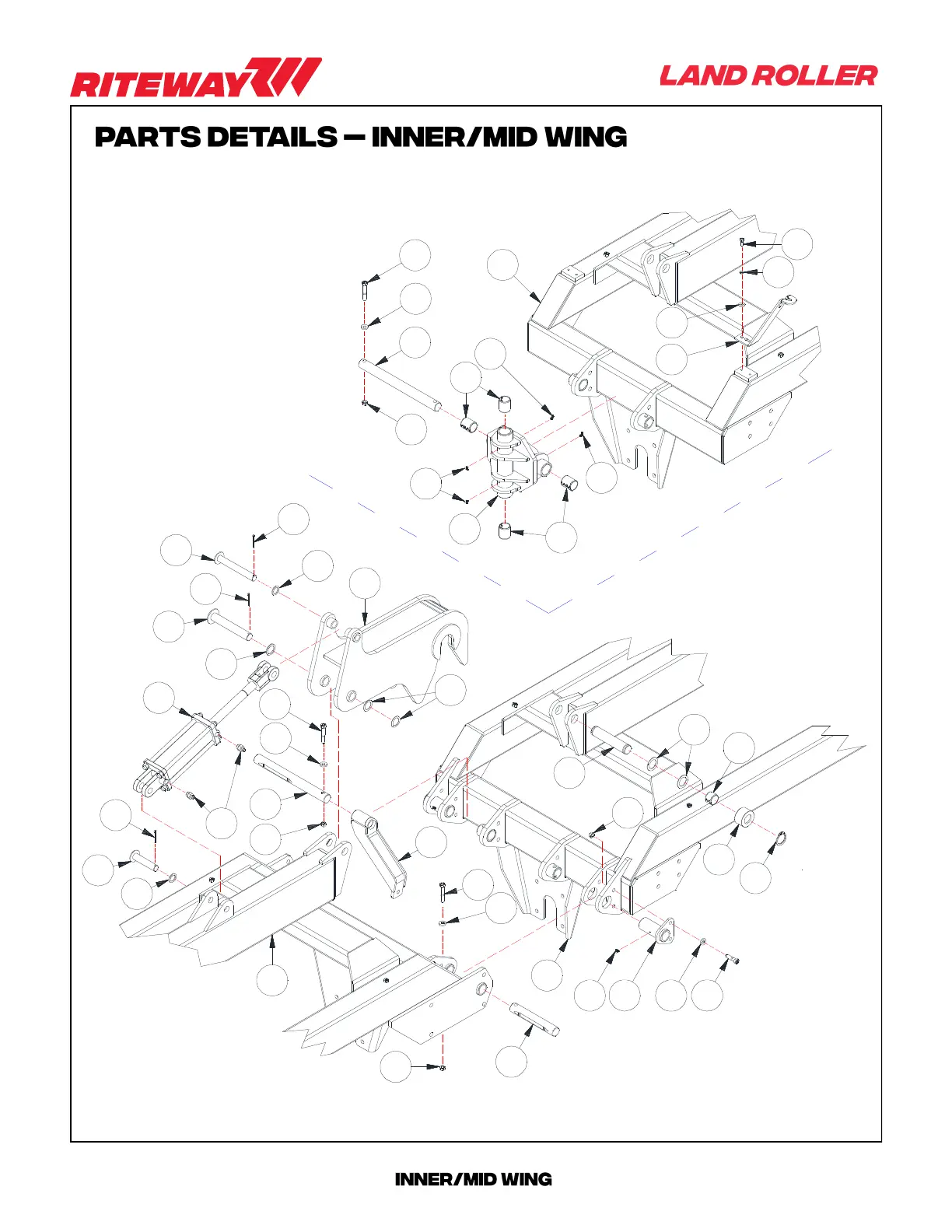 RITEWAY

LAND ROLLER

PARTS DETAILS — INNER/MID WING

INNER/MID WING