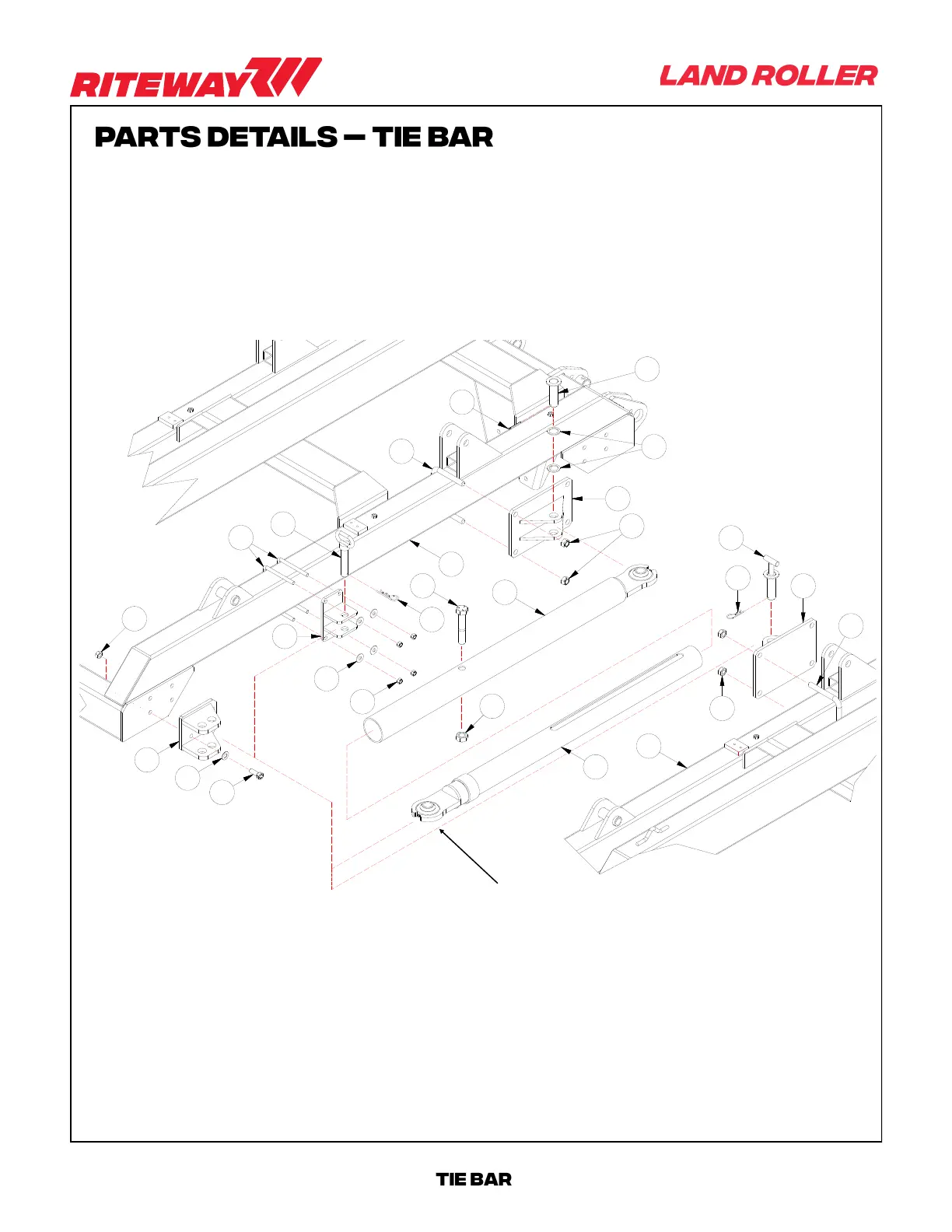 RITEWAY

LAND ROLLER

PARTS DETAILS — TIE BAR

TIE BAR