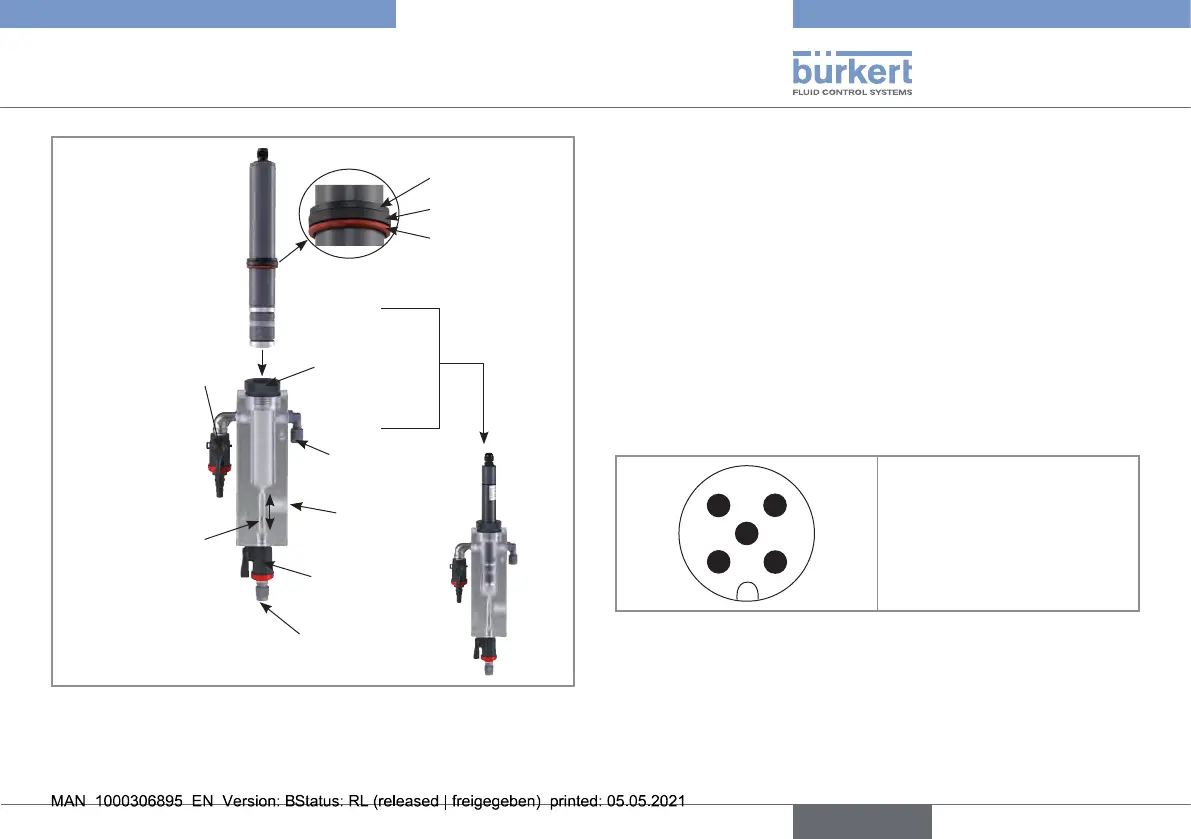 bürkert
FLUID CONTROL SYSTEMS

MAN 1000306895 EN Version: BStatus: RL (released | freigegeben) printed: 05.05.2021