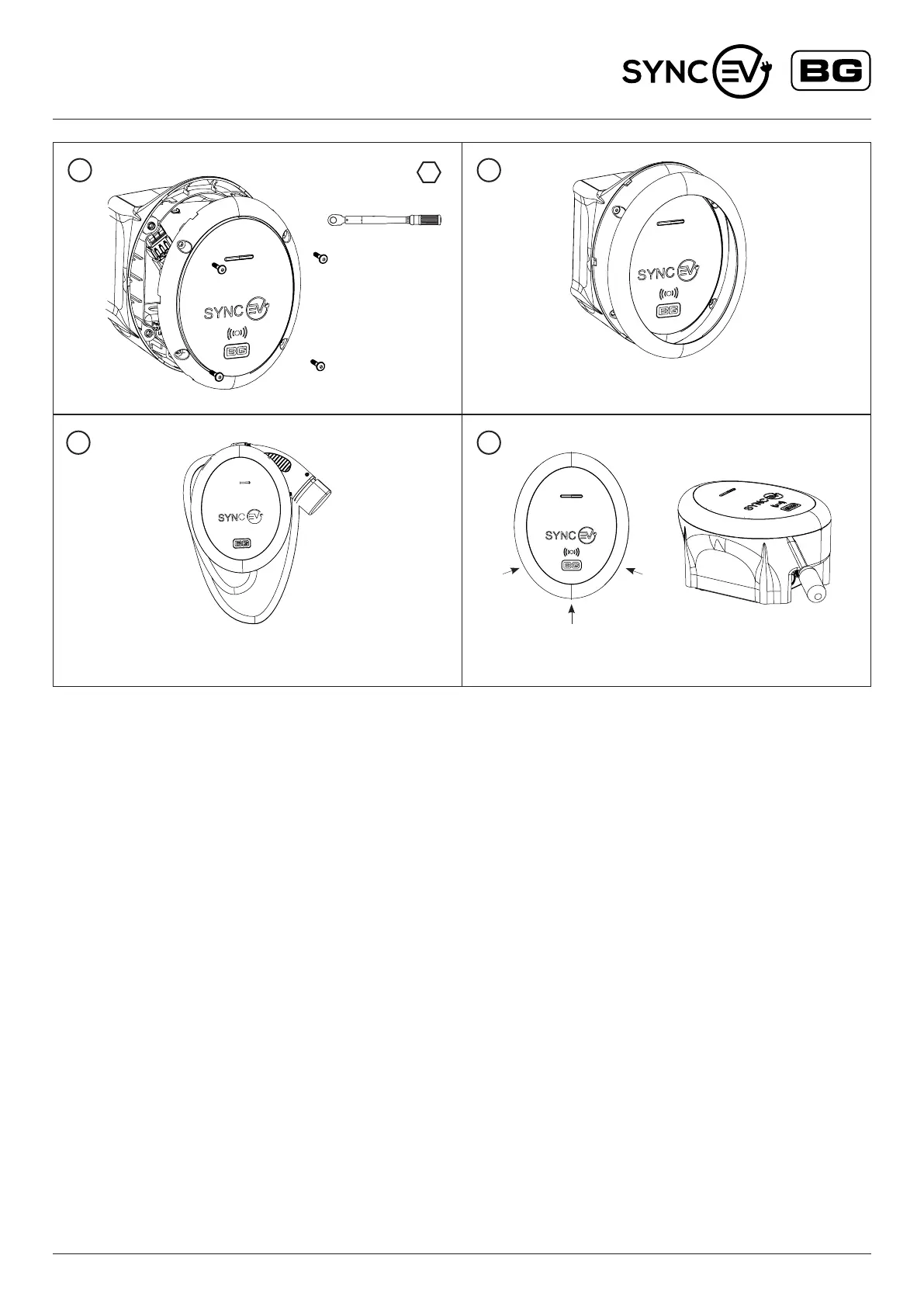 SYNC EV BG

SYNC EV
BG

SYNC EV
BG

SYNC EV
BG

SYNC EV
BG

SYNC EV
BG