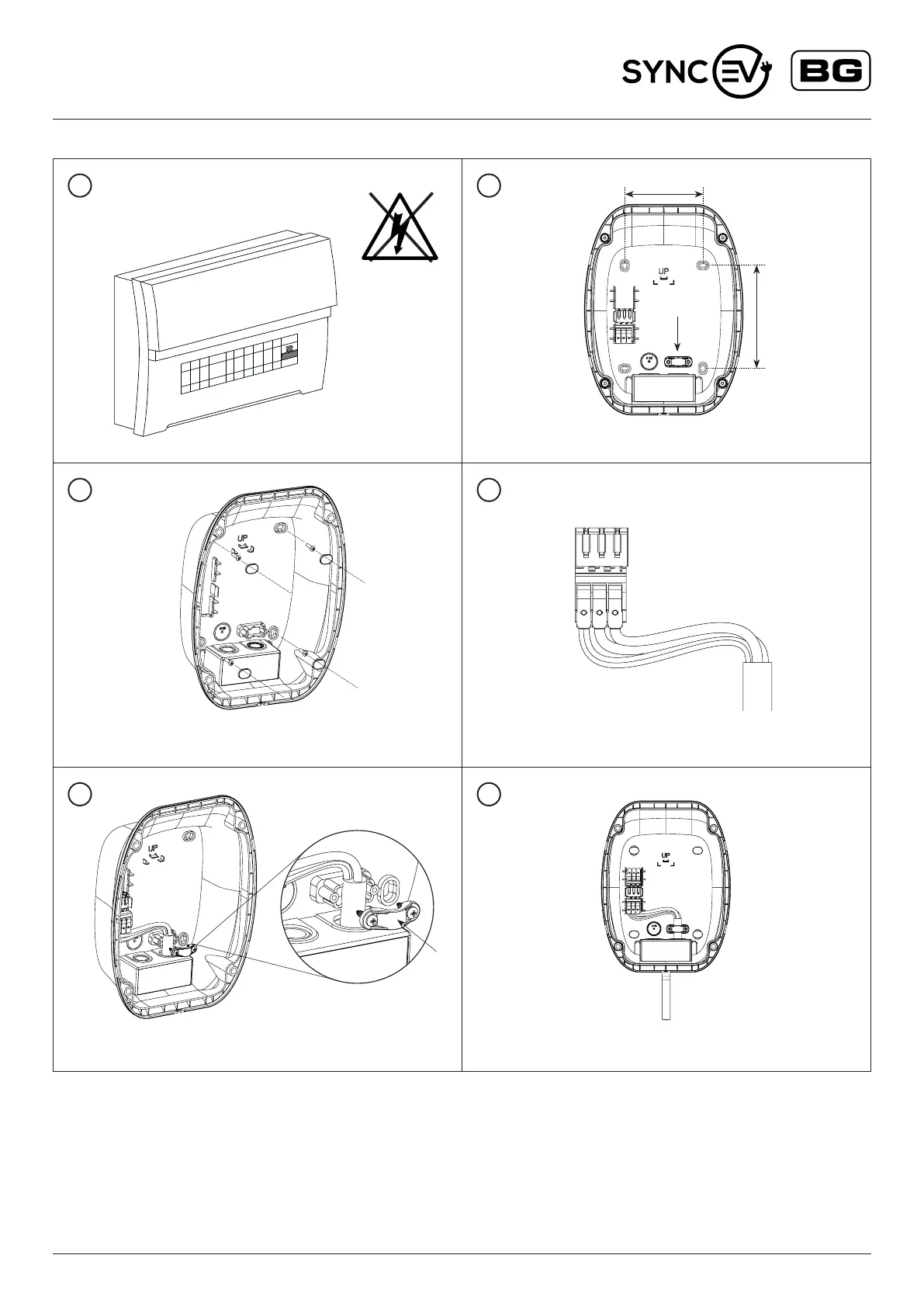 SYNC EV BG

UP

UP

UP

UP