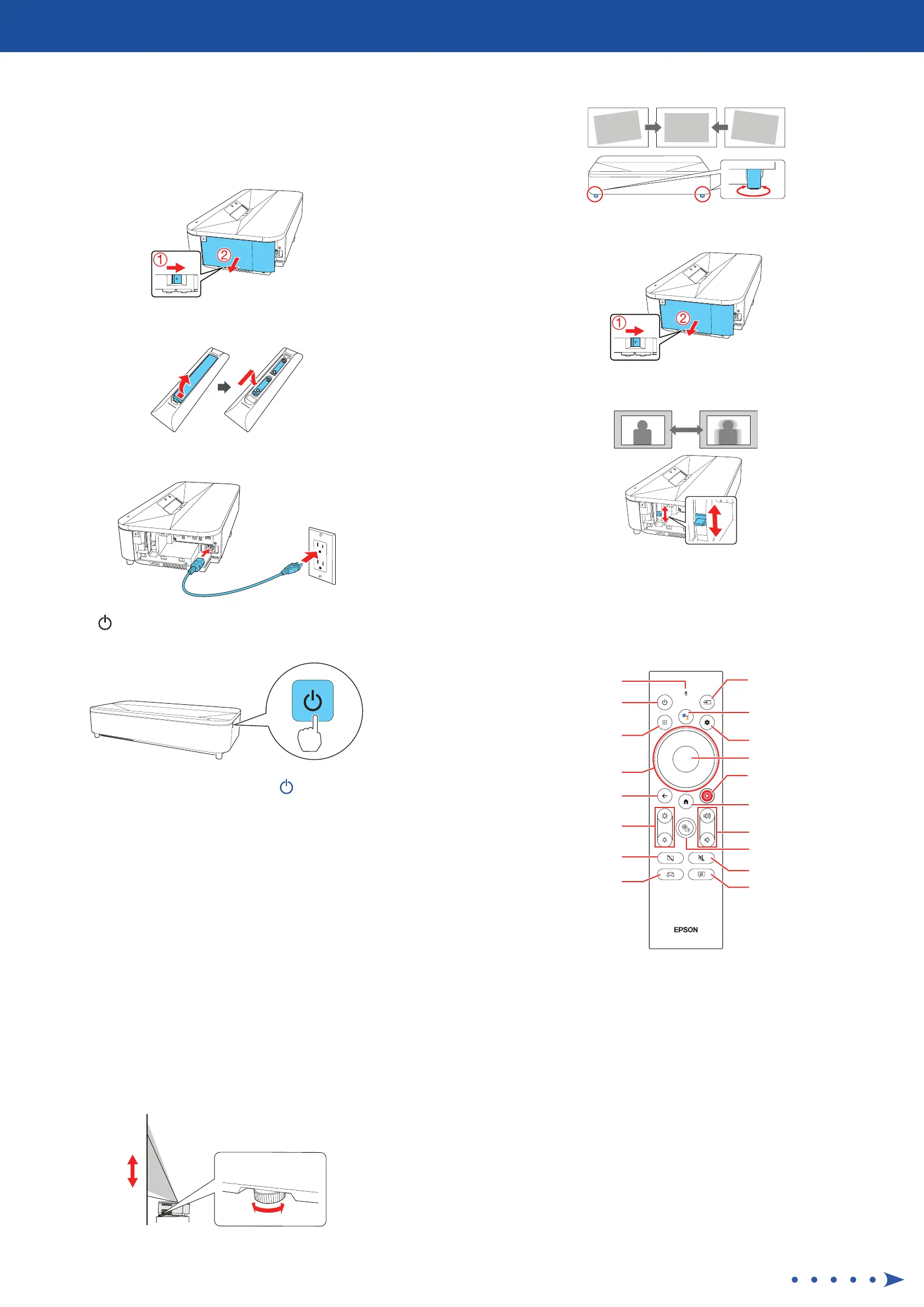 ①
②
①
②
EPSON