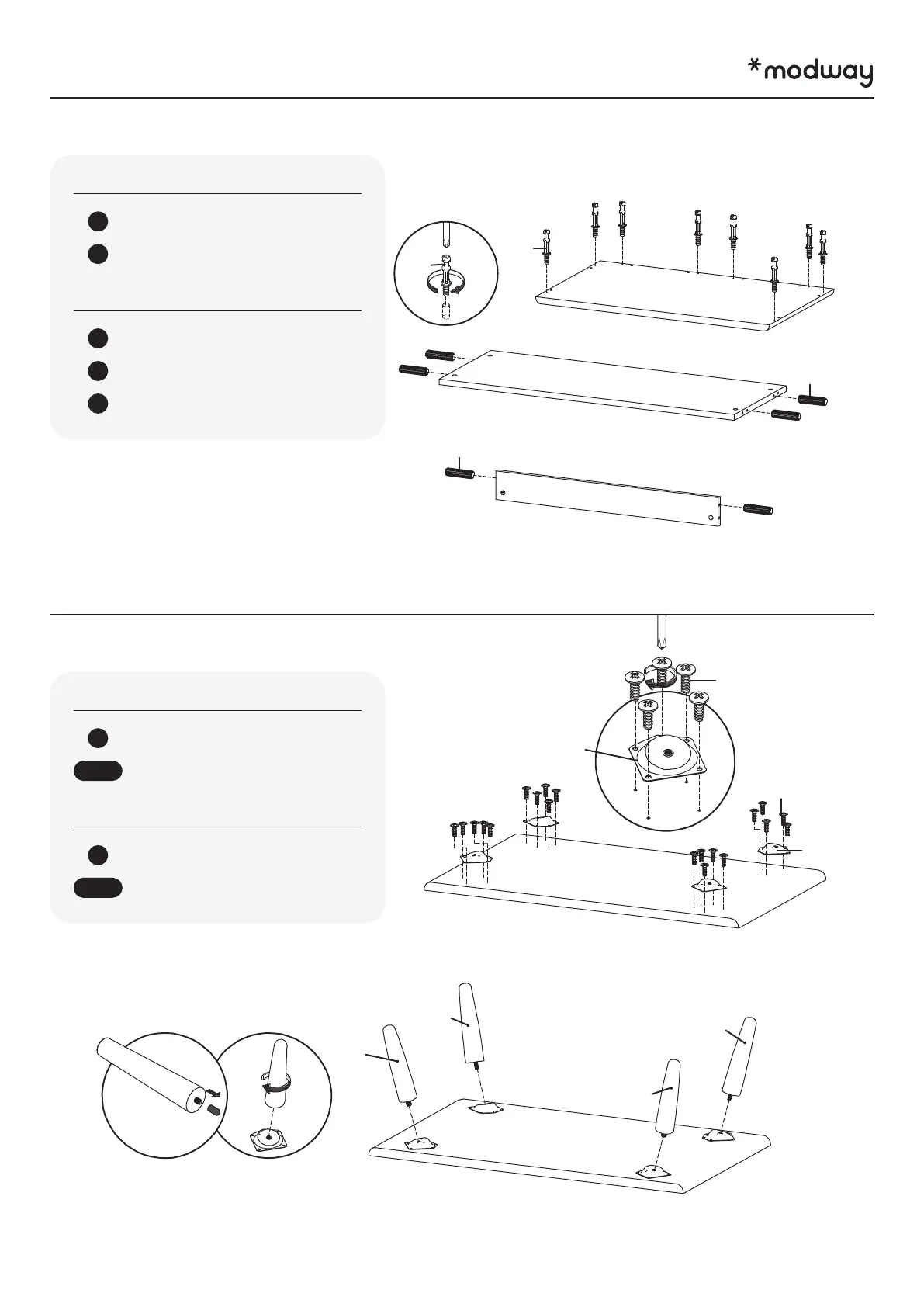 *modway