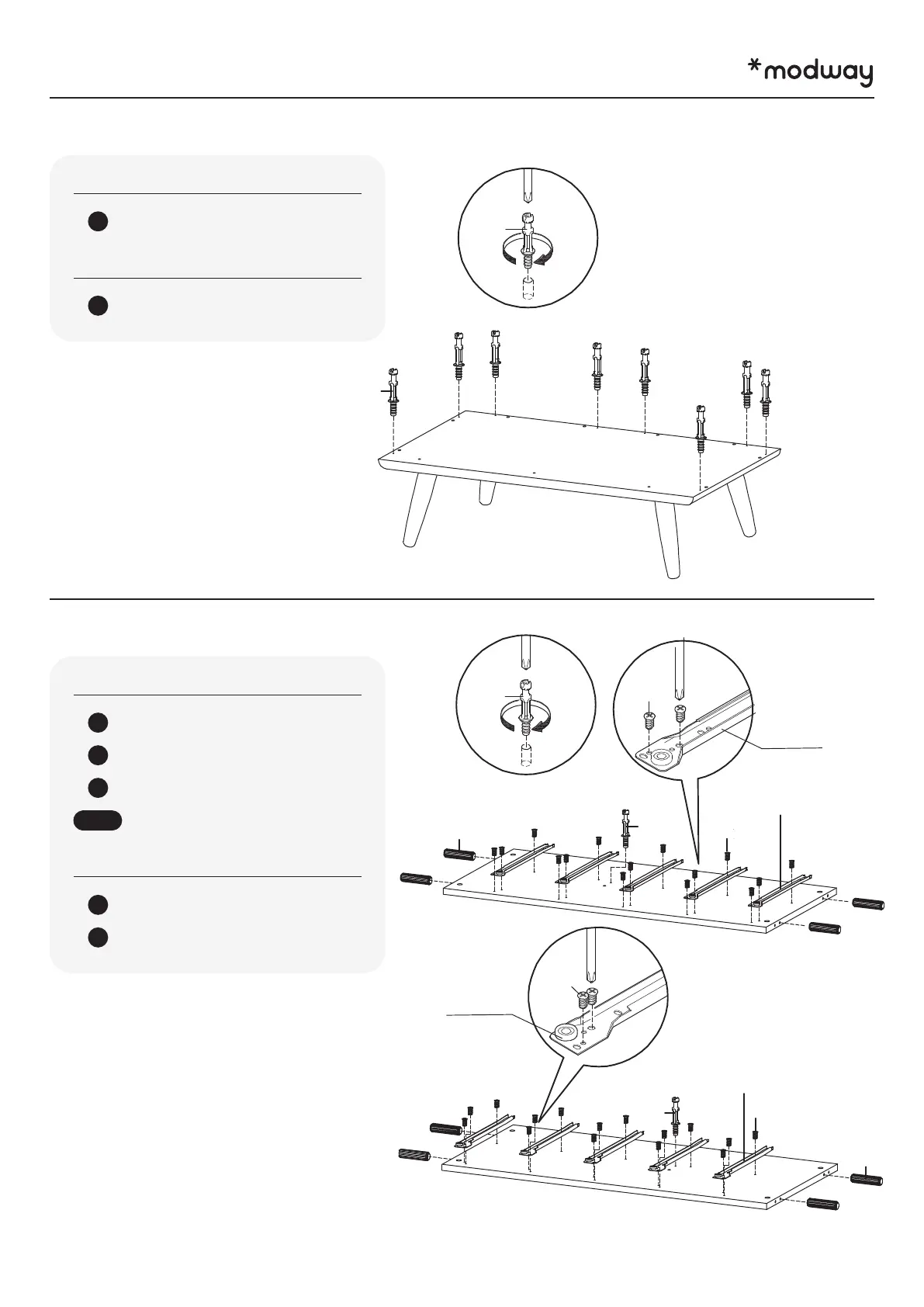 *modway