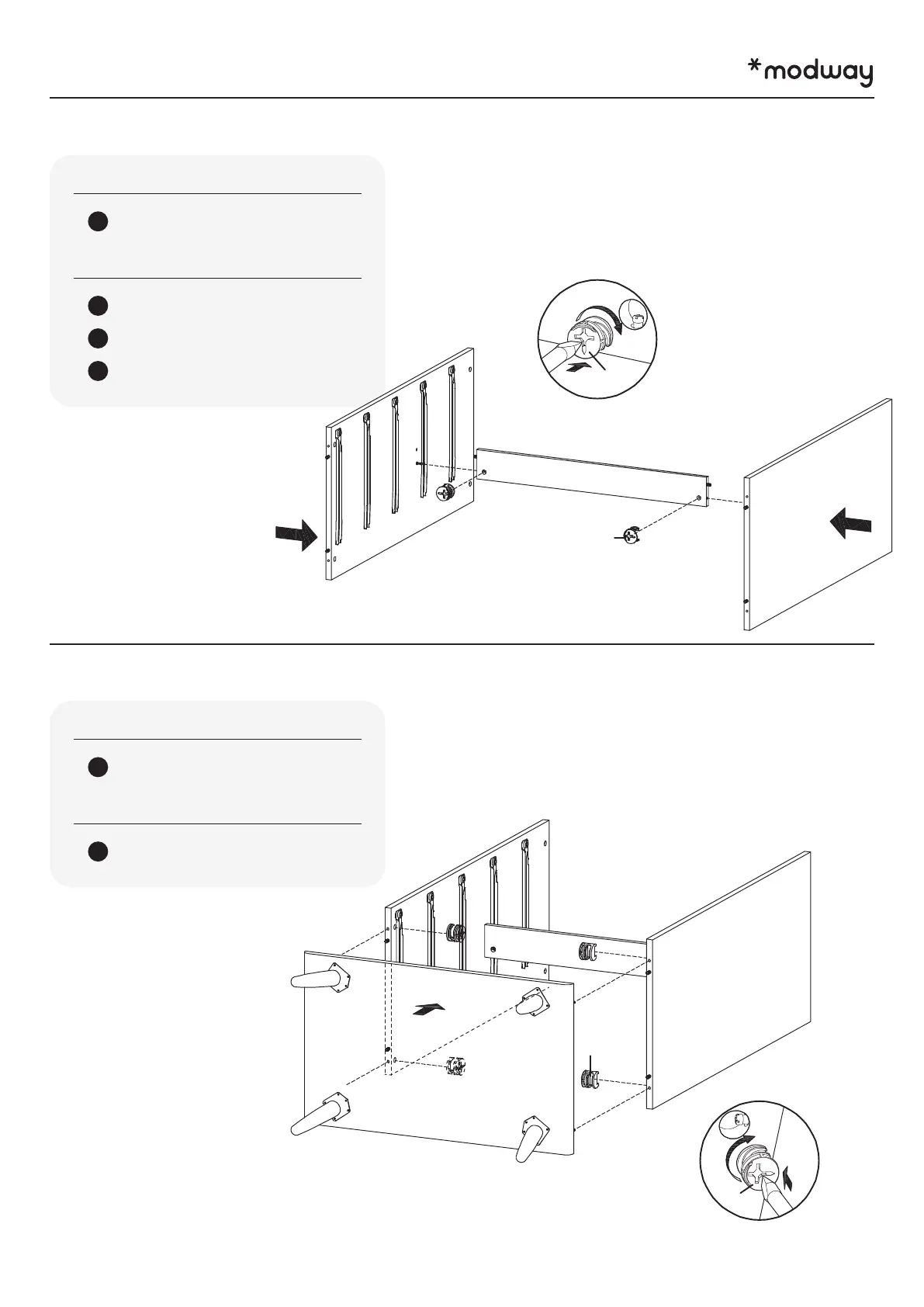 *modway