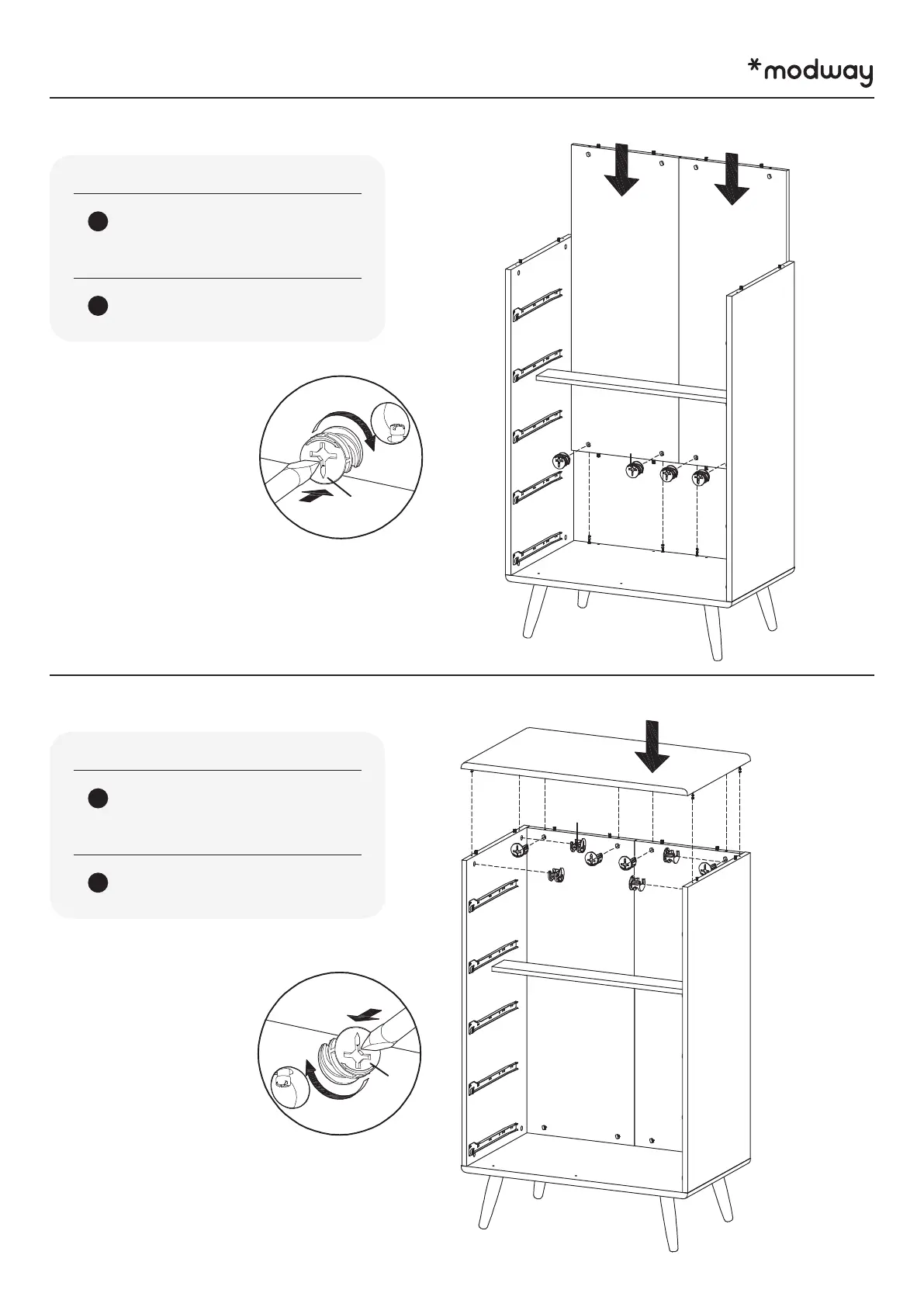 *modway