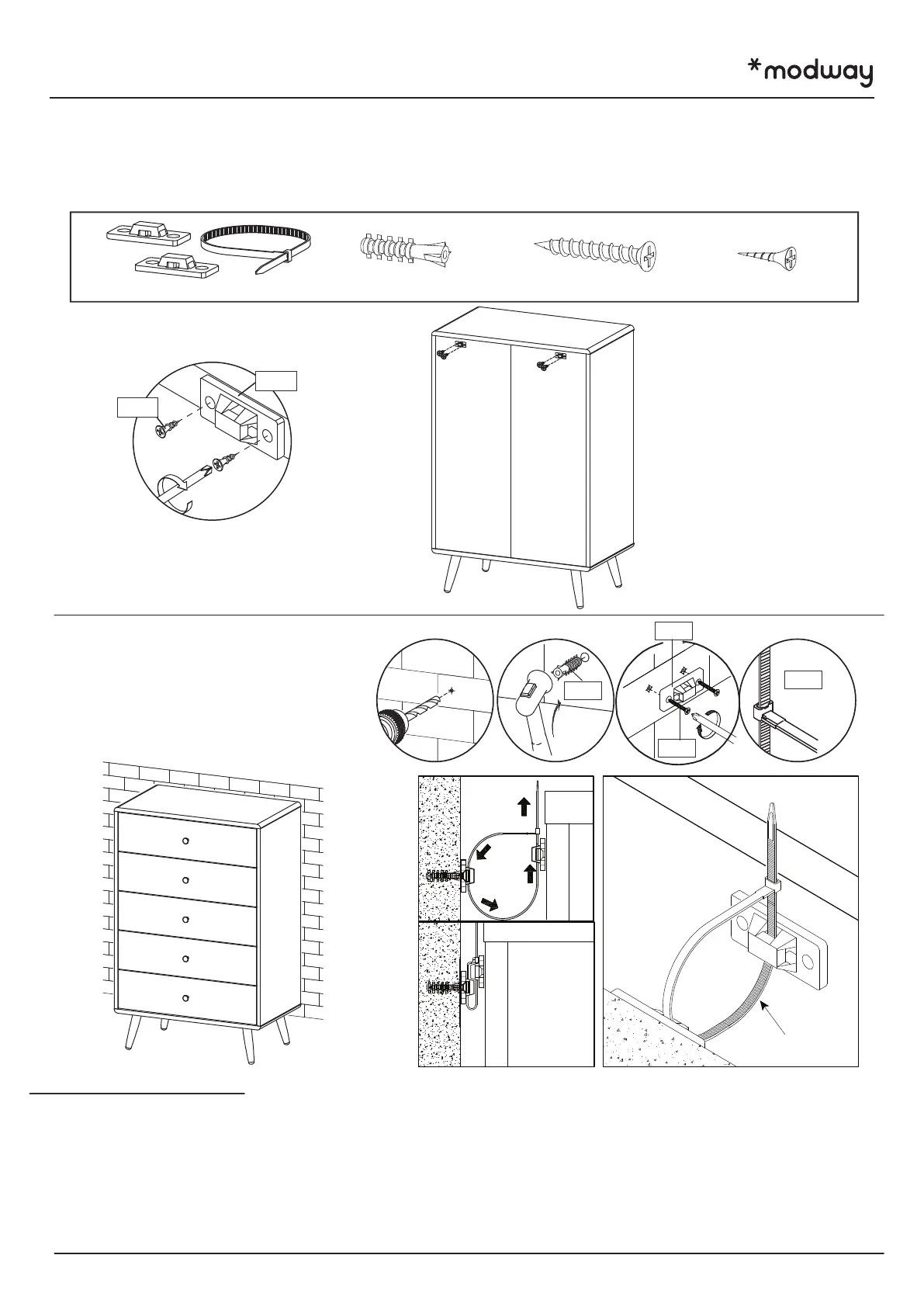 *modway