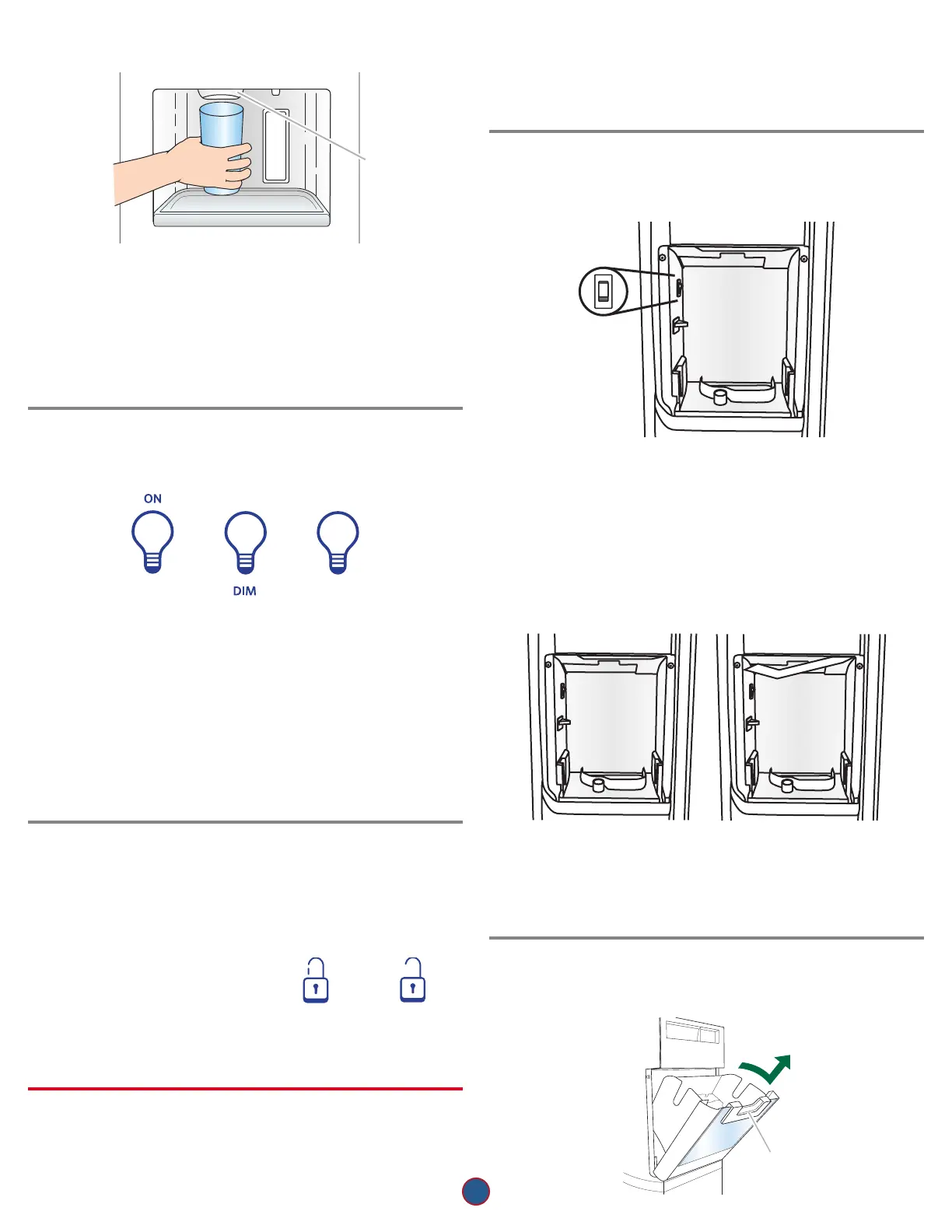 ON

DIM