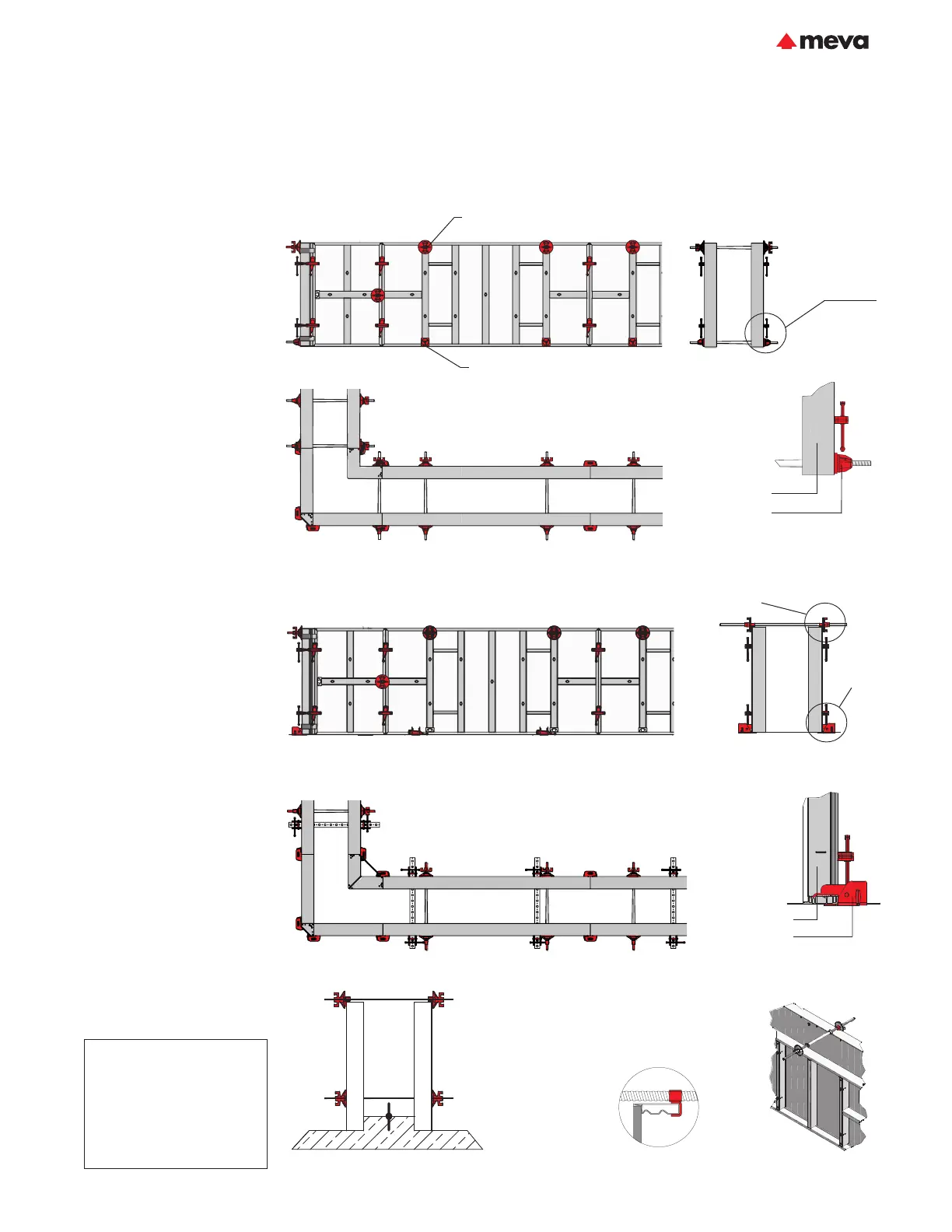 meva