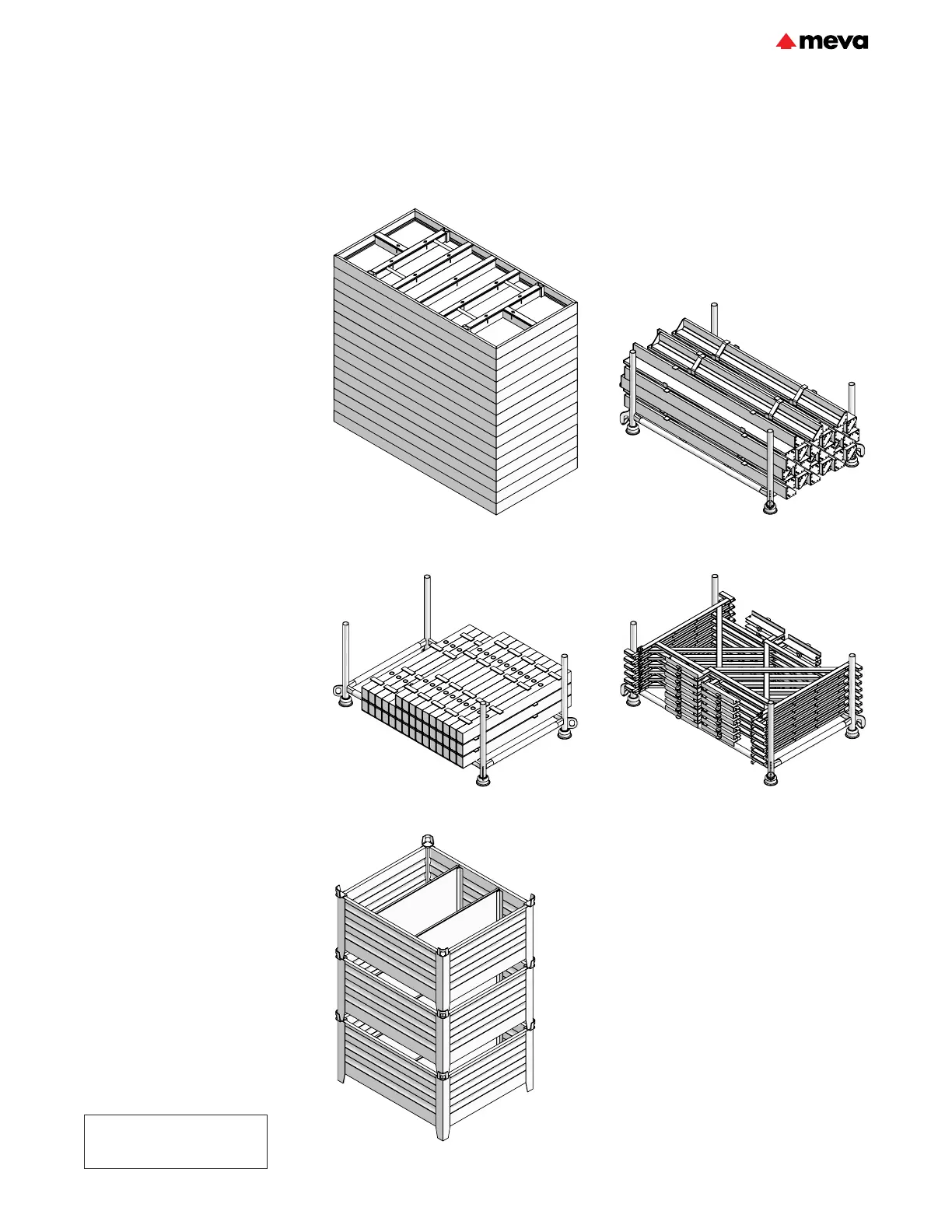 meva