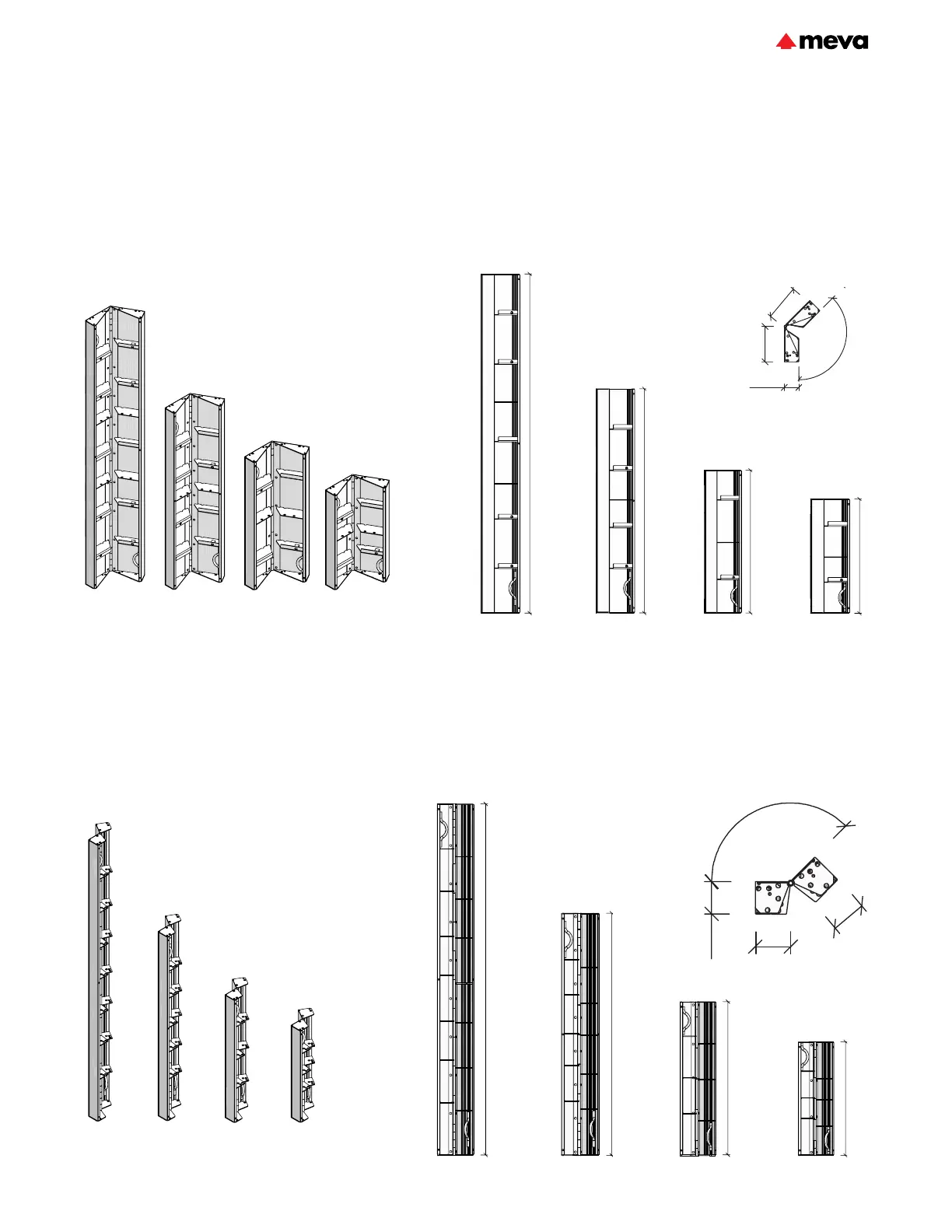 meva