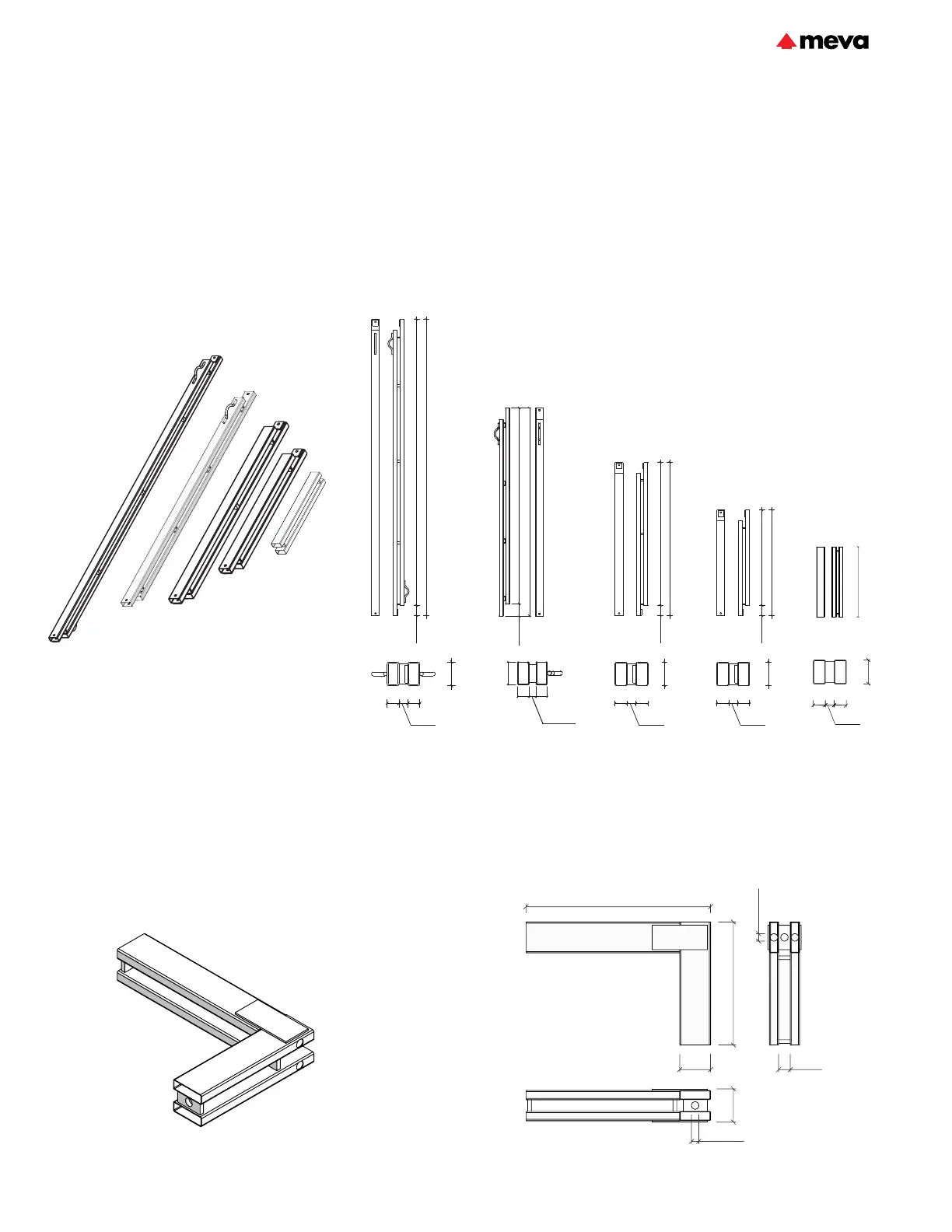 meva