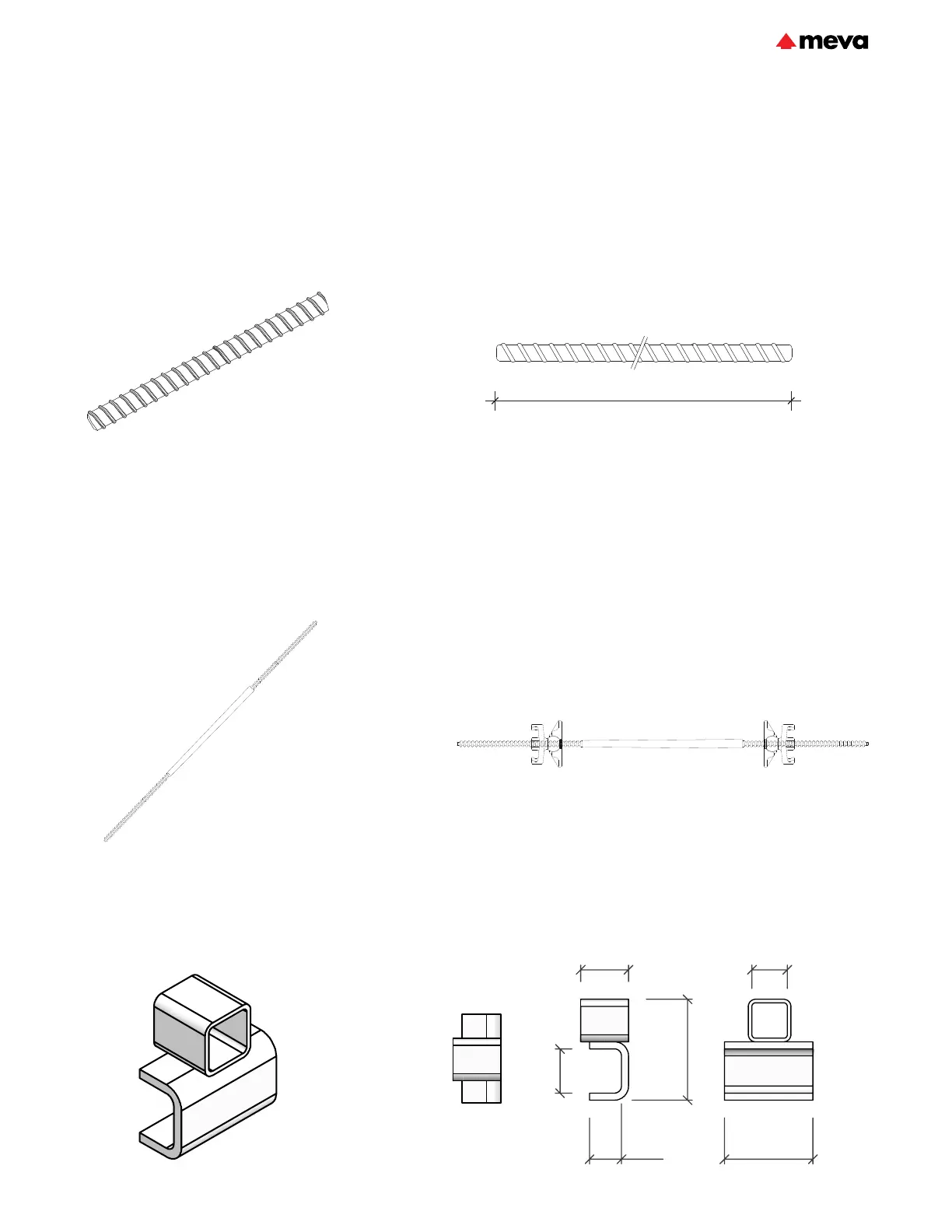 meva