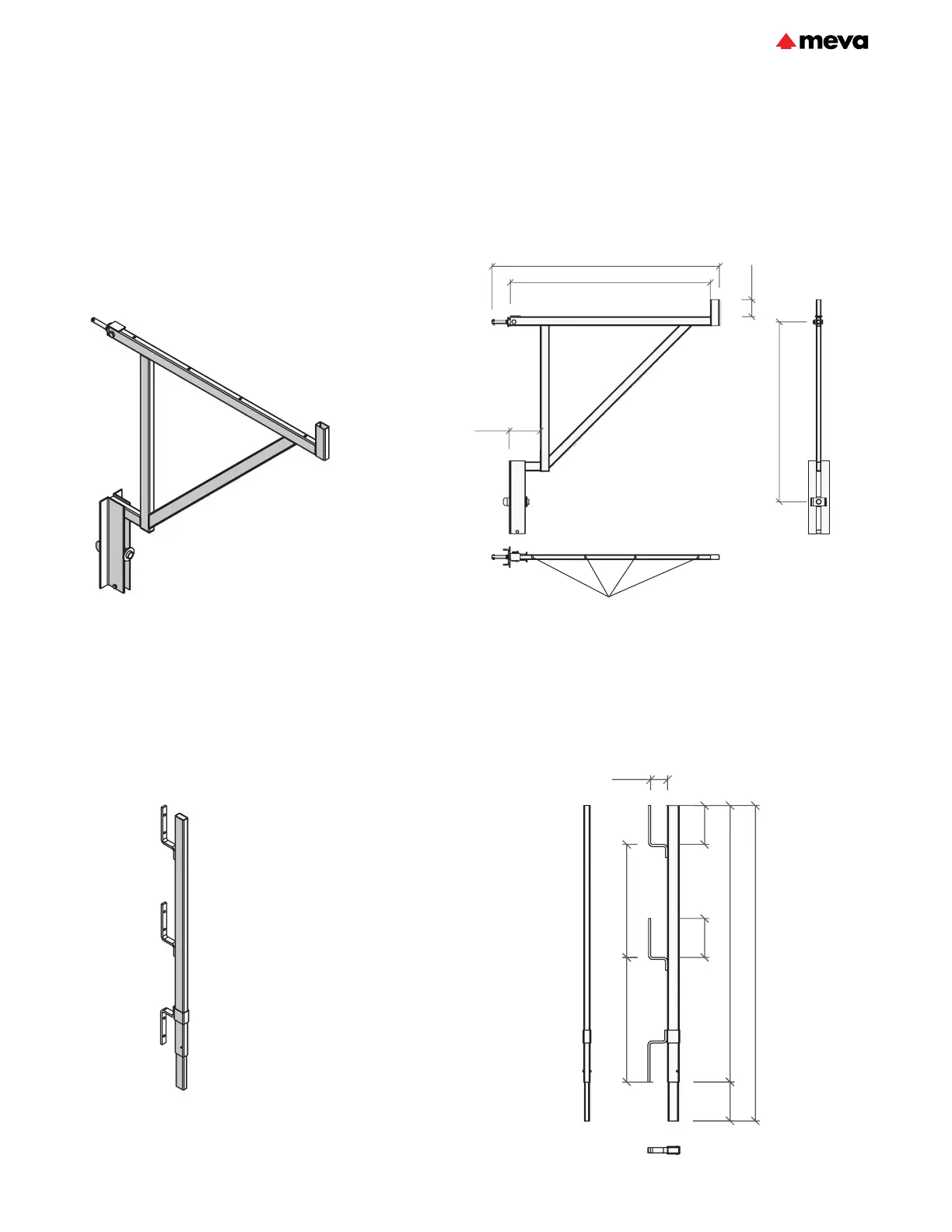 meva