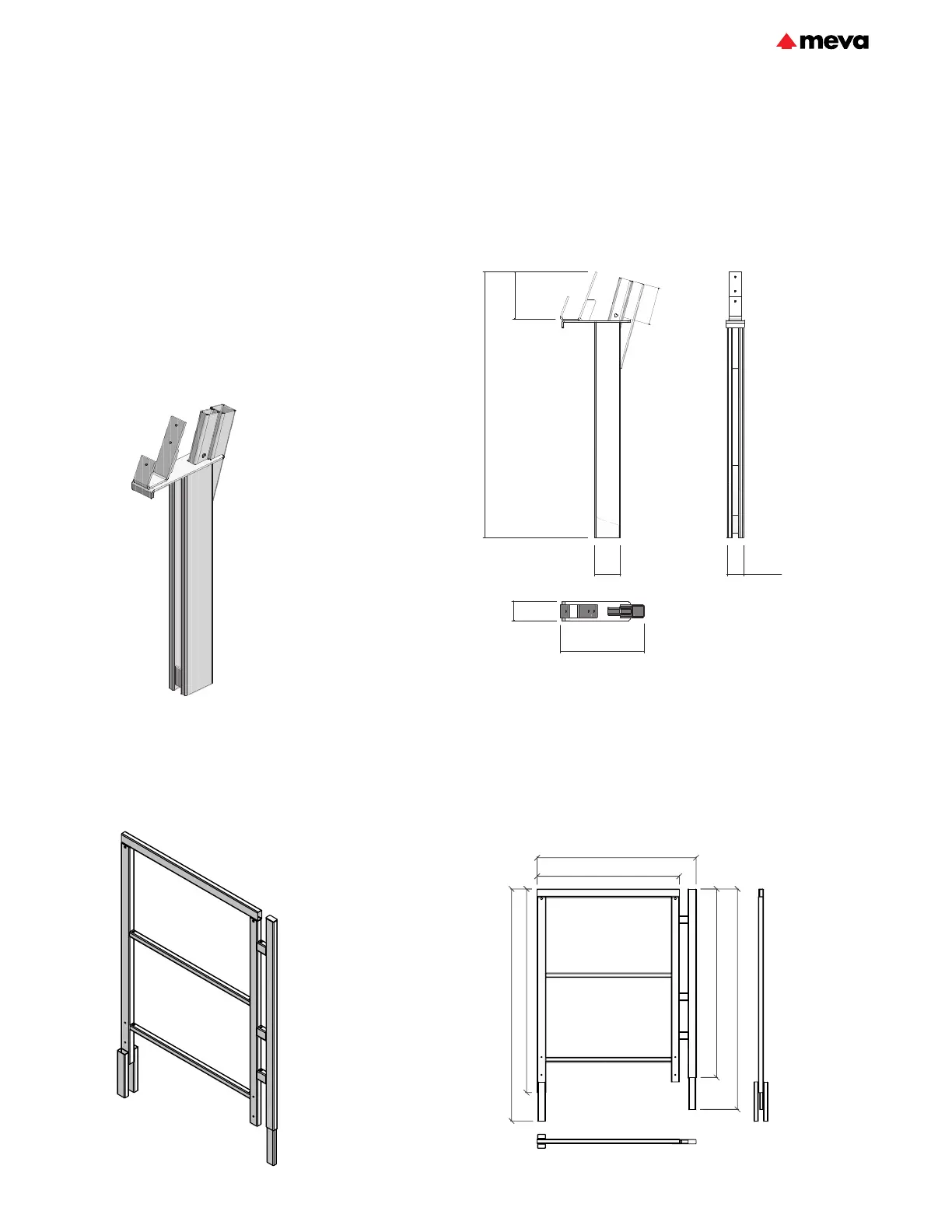 meva