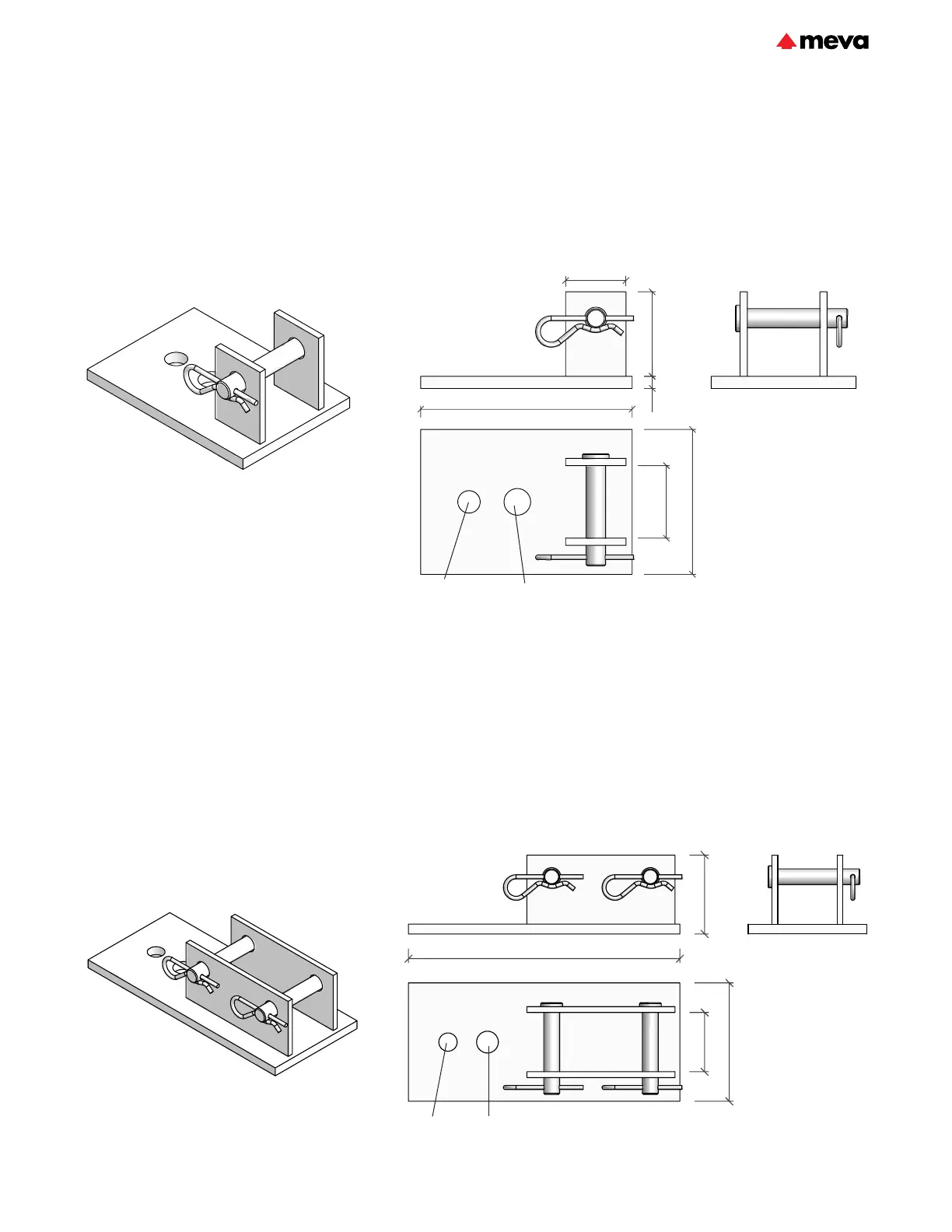 meva