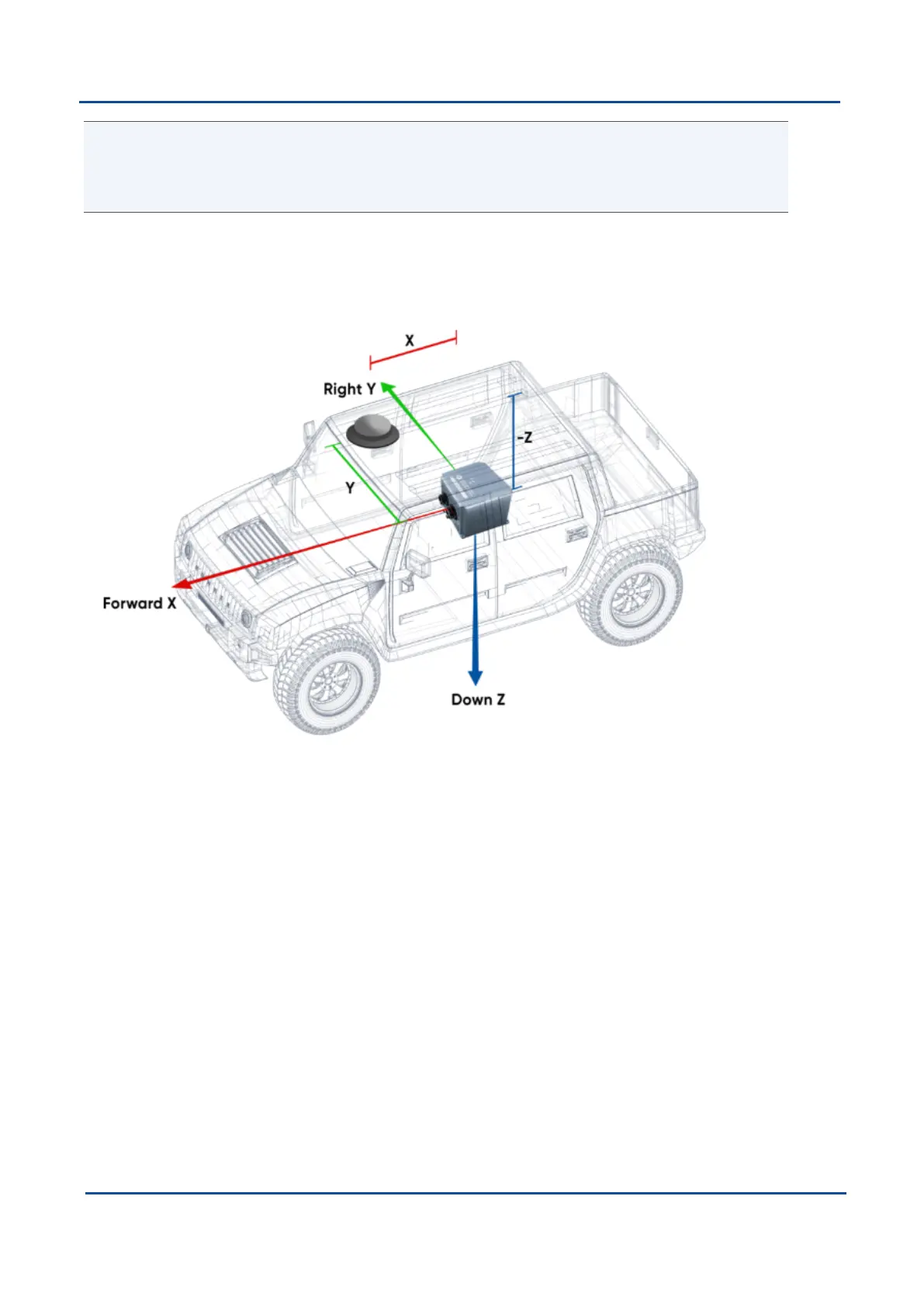 X

Right Y

-Z

Y

Forward X

Down Z