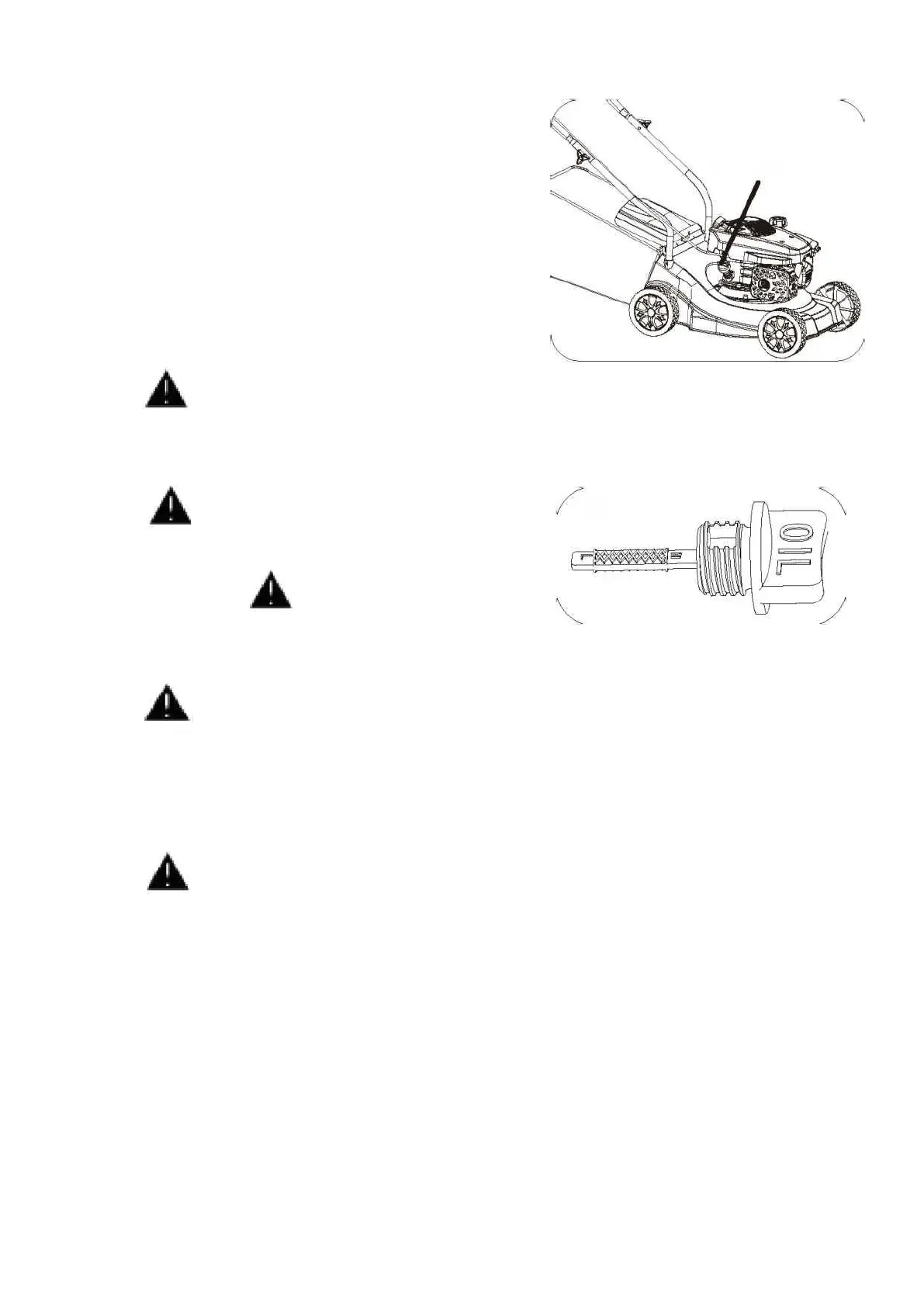 OIL