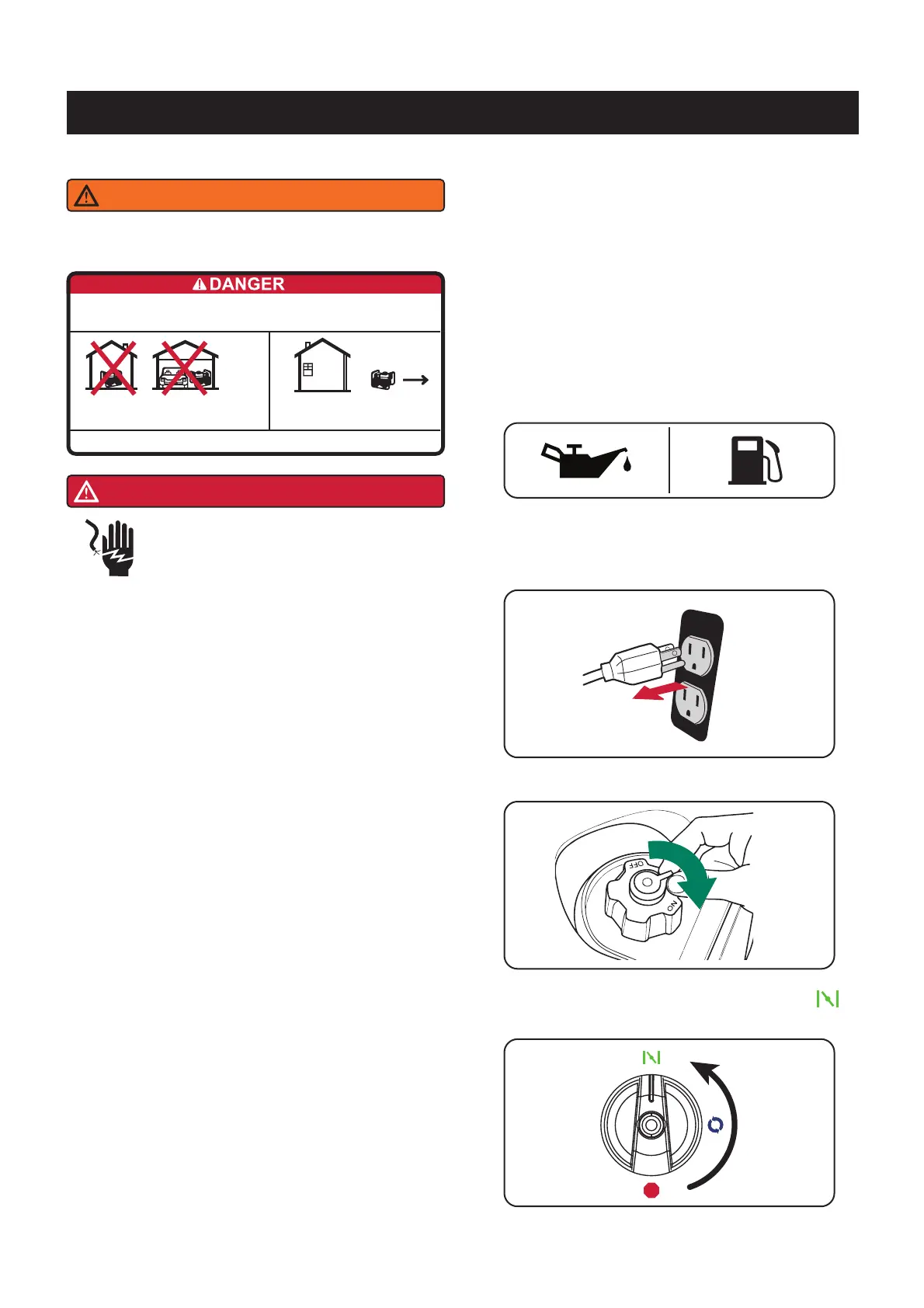 DANGER

OFF

ON