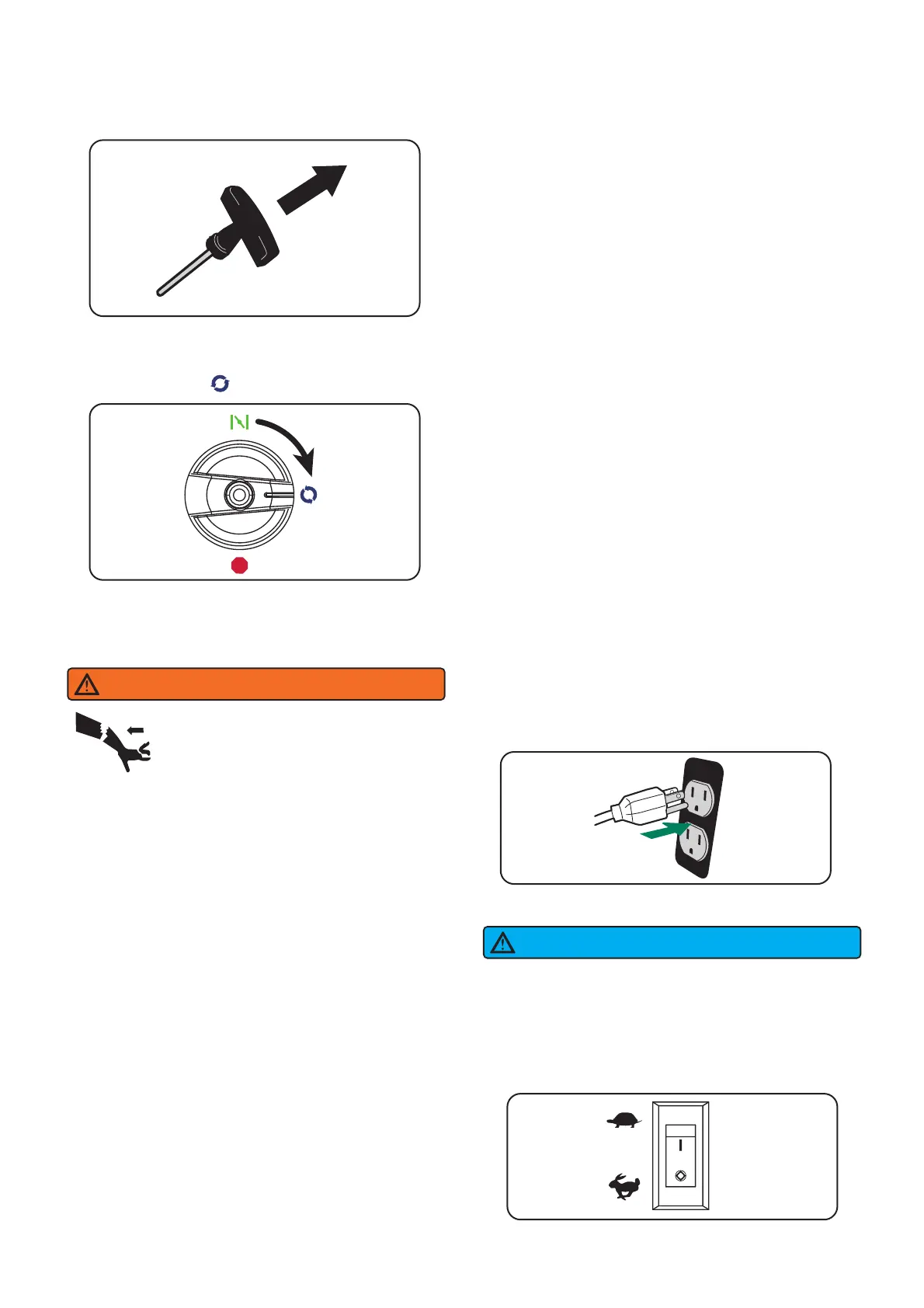 I