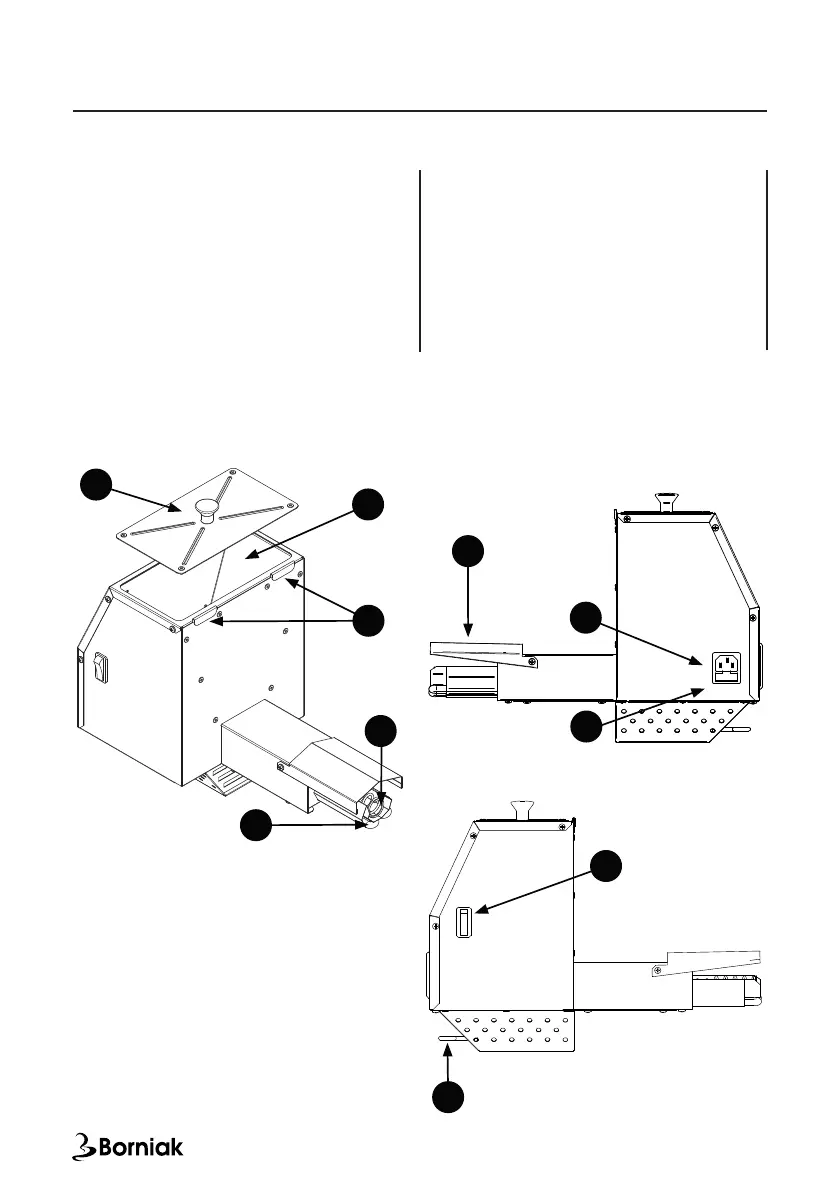 Borniak