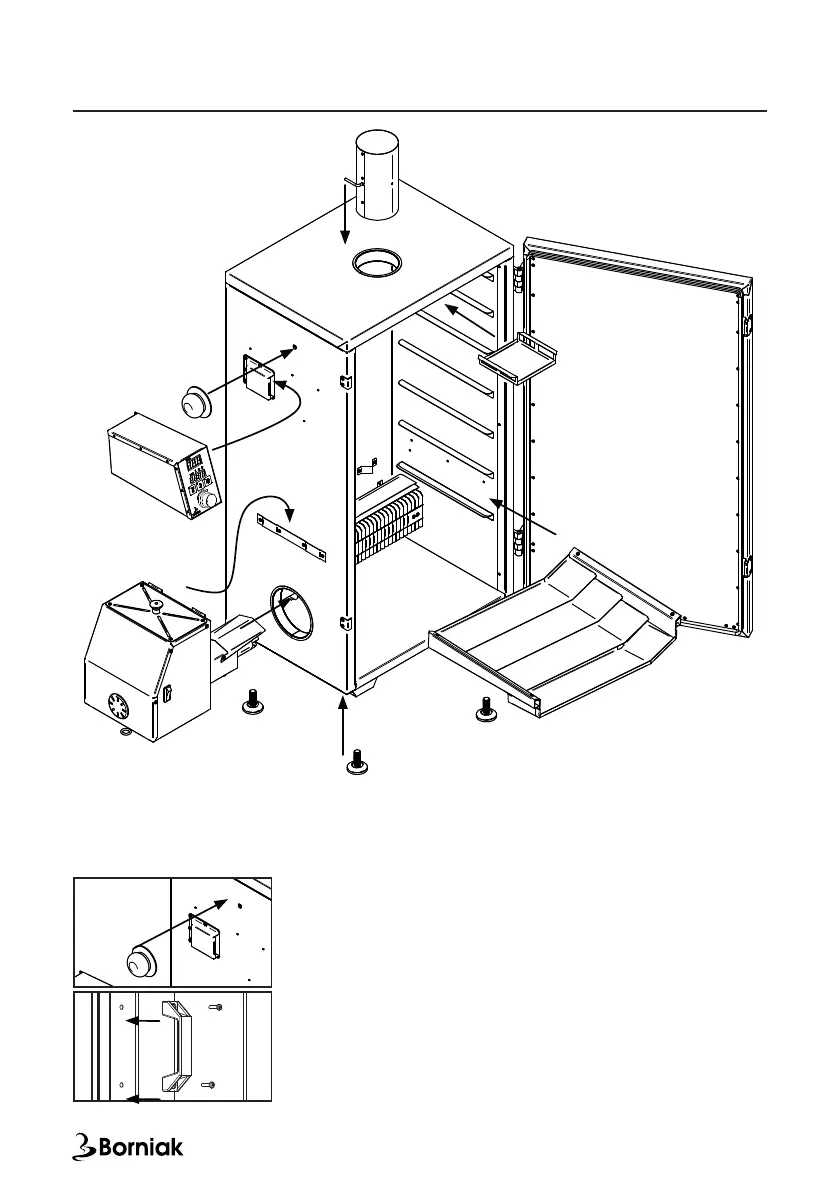 Borniak