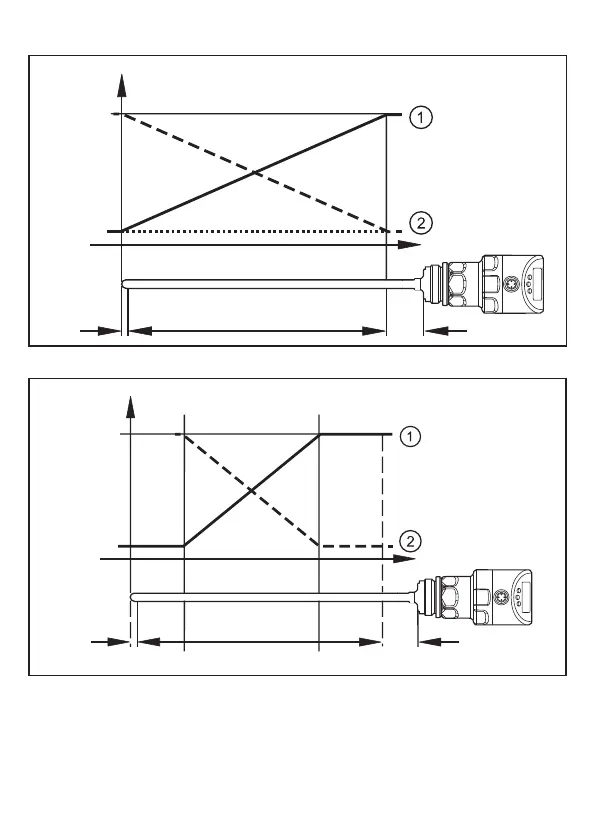 ①
②
①
②