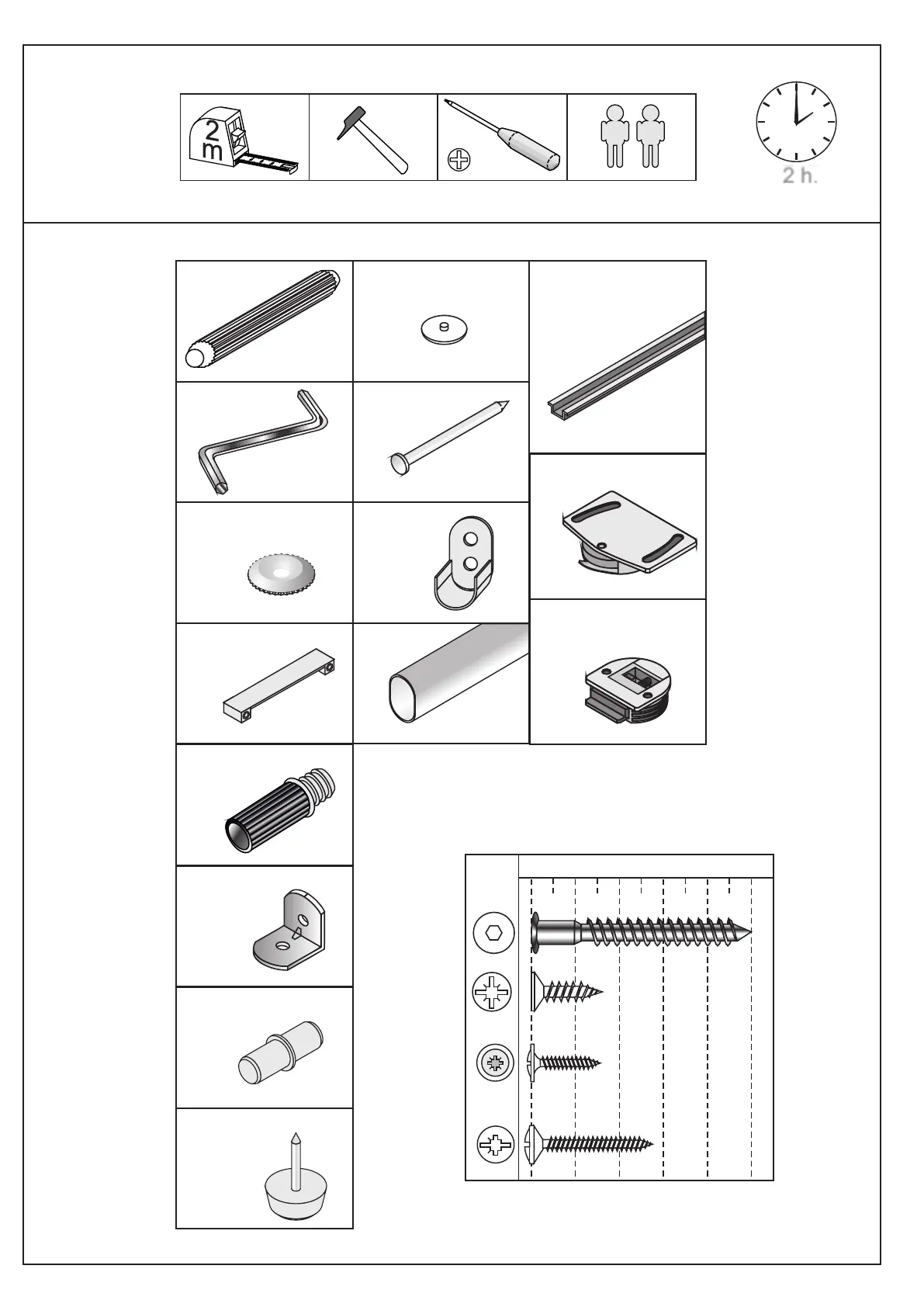 2
m

2 h.