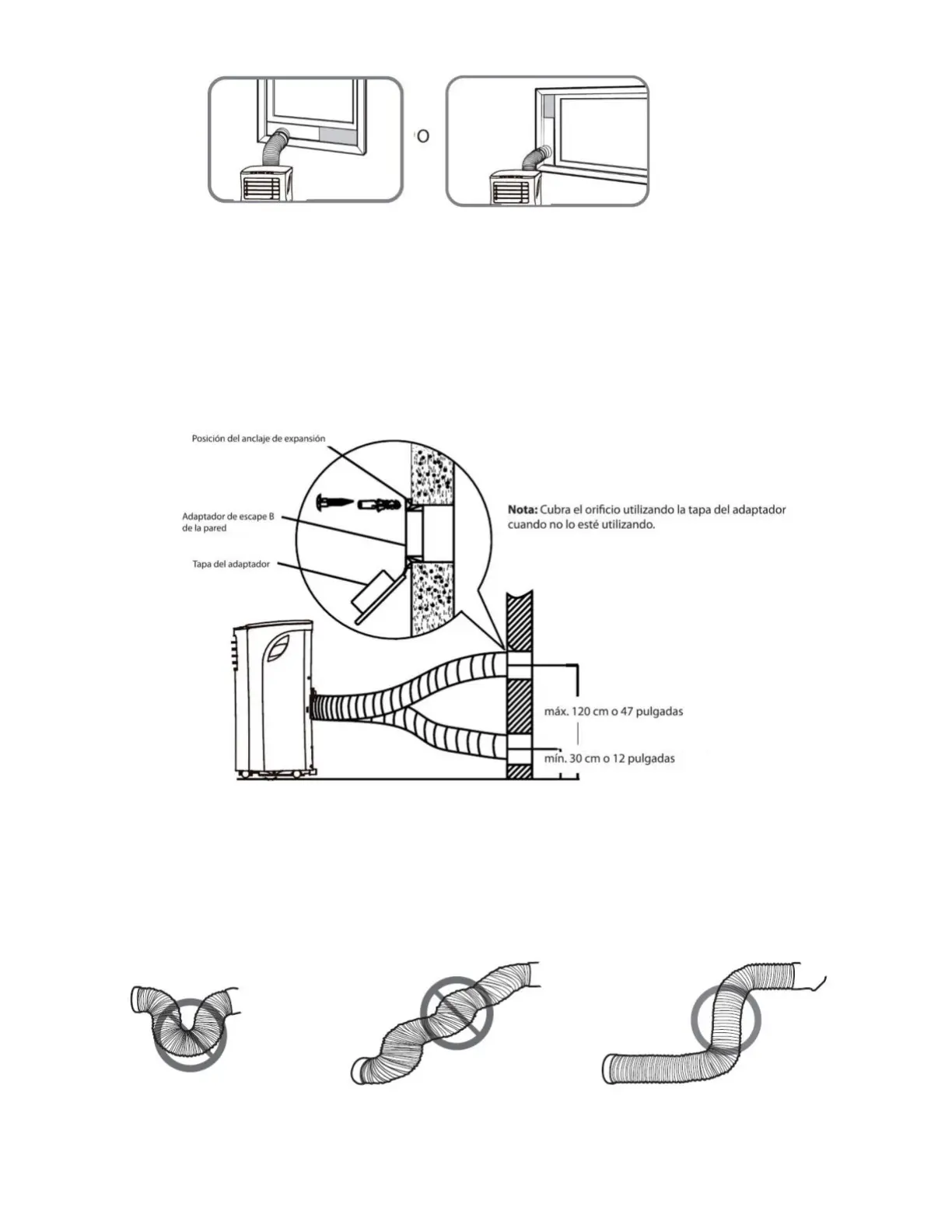 O

Posición del anclaje de expansión

Adaptador de escape B de la pared

Tapa del adaptador

**Nota:** Cubra el orificio utilizando la tapa del adaptador cuando no lo esté utilizando.

máx. 120 cm o 47 pulgadas

mín. 30 cm o 12 pulgadas