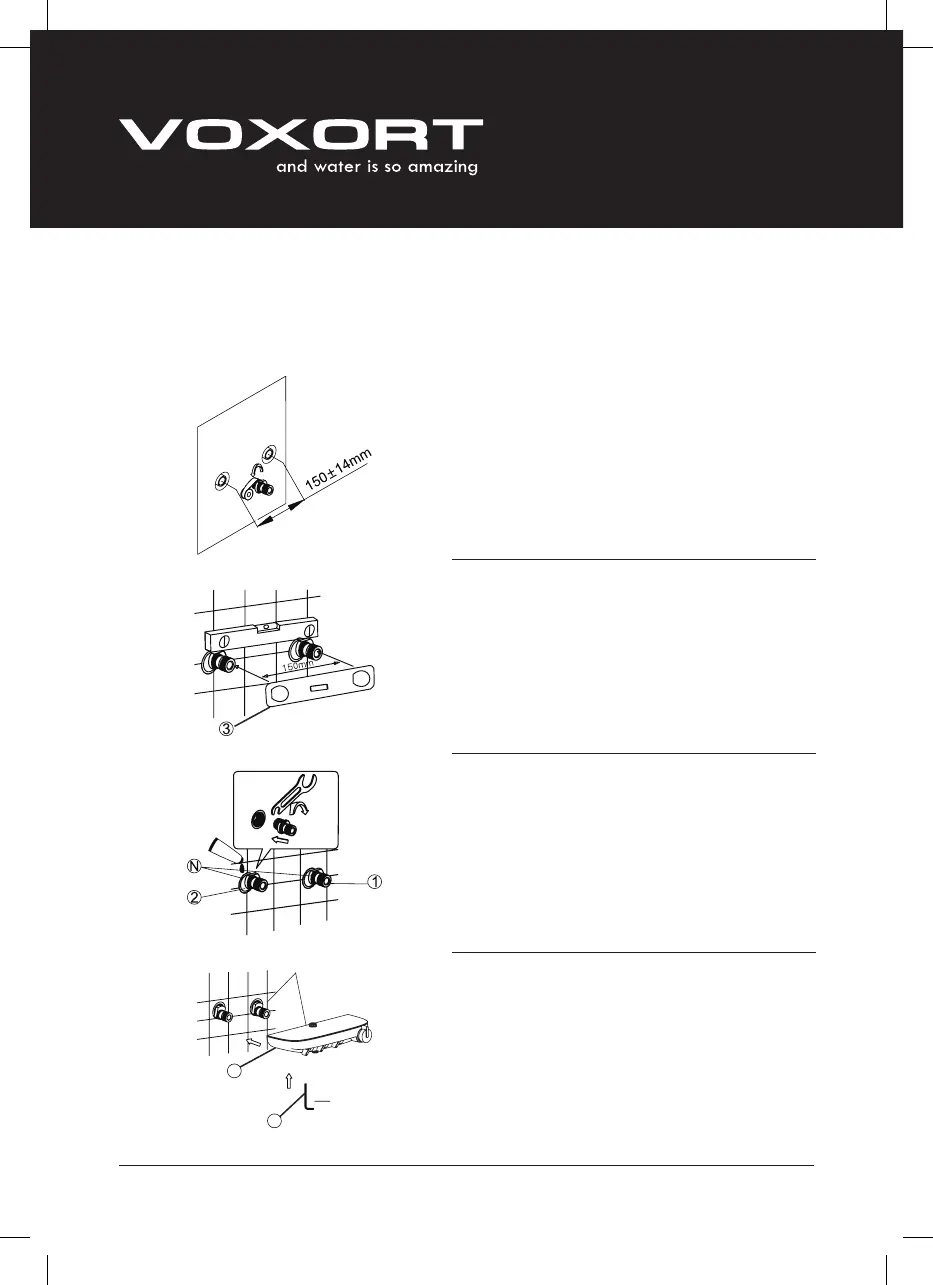 VOXORT
and water is so amazing

150±14mm

150mm

③

N

②

①