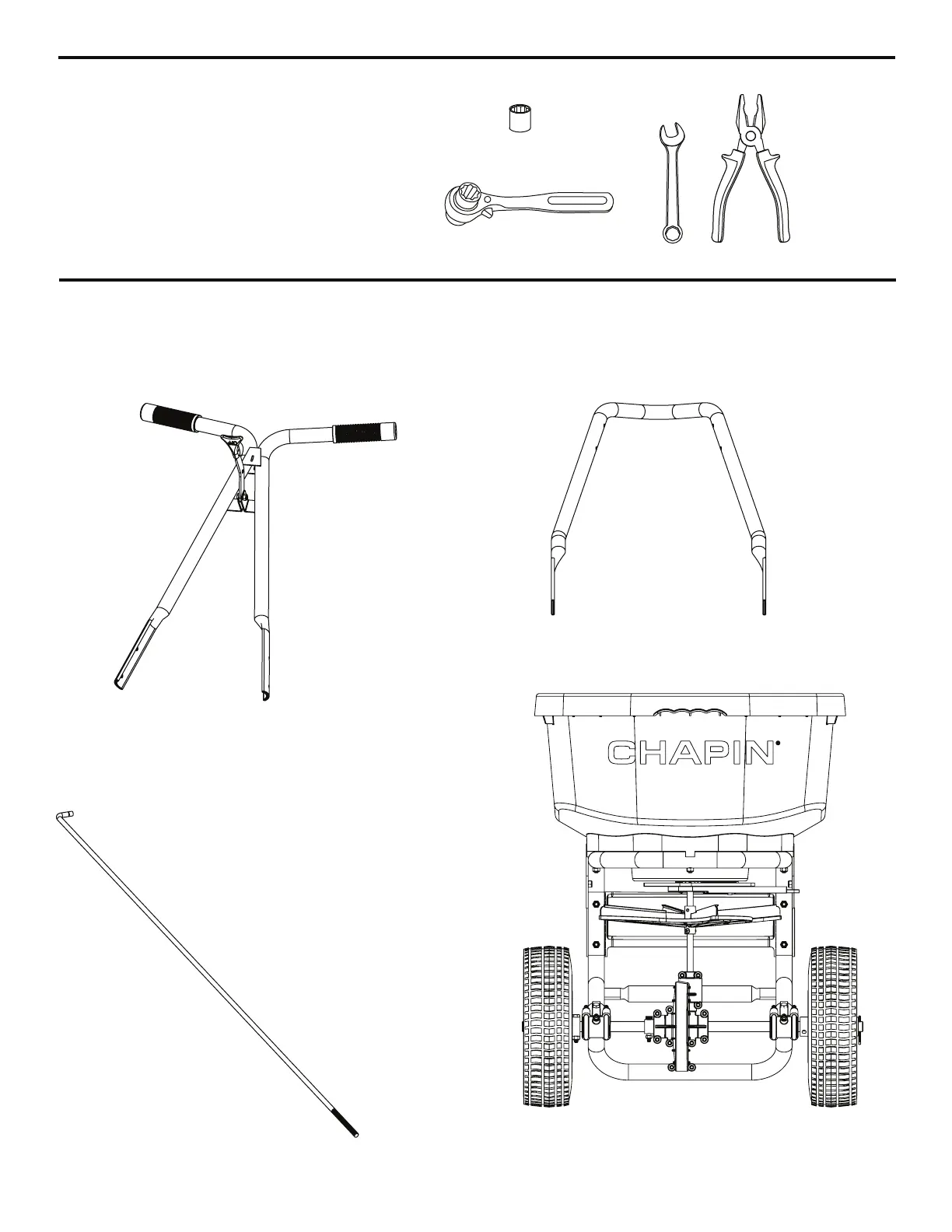 CHAPIN