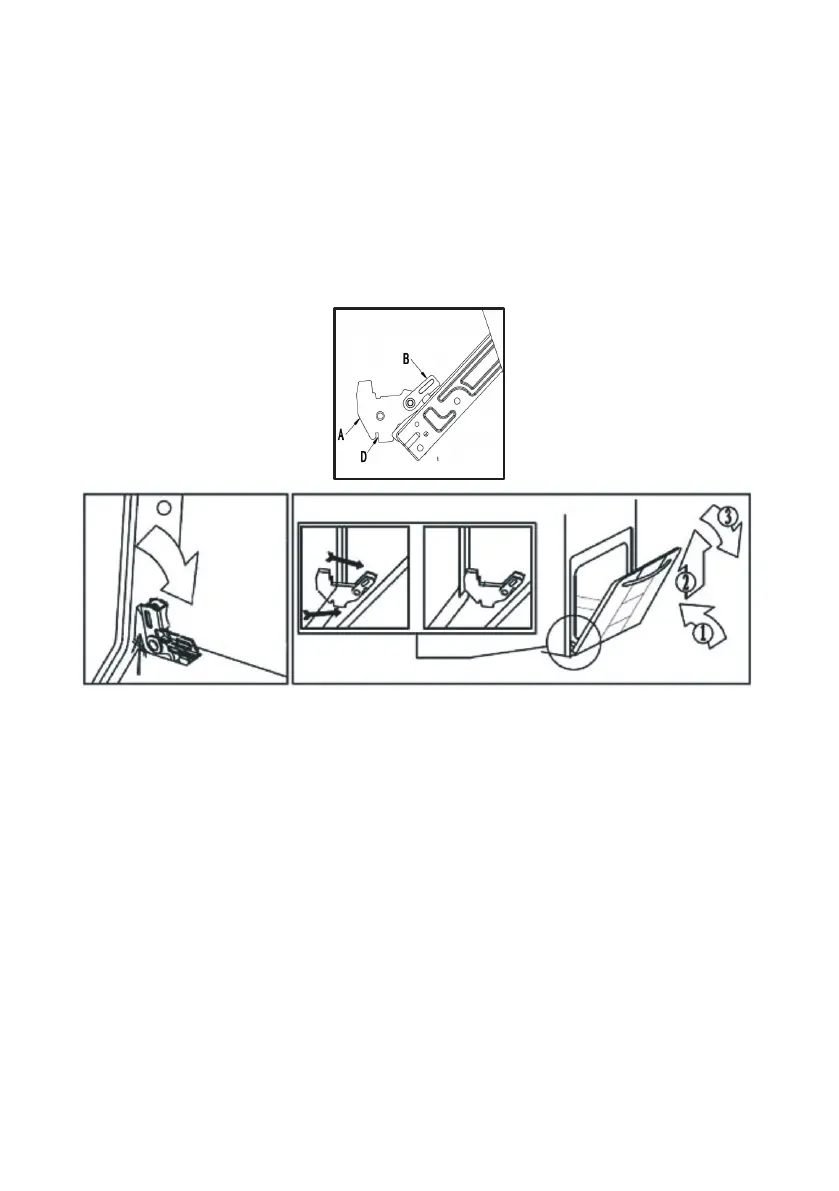 B

A

D

3

2

1