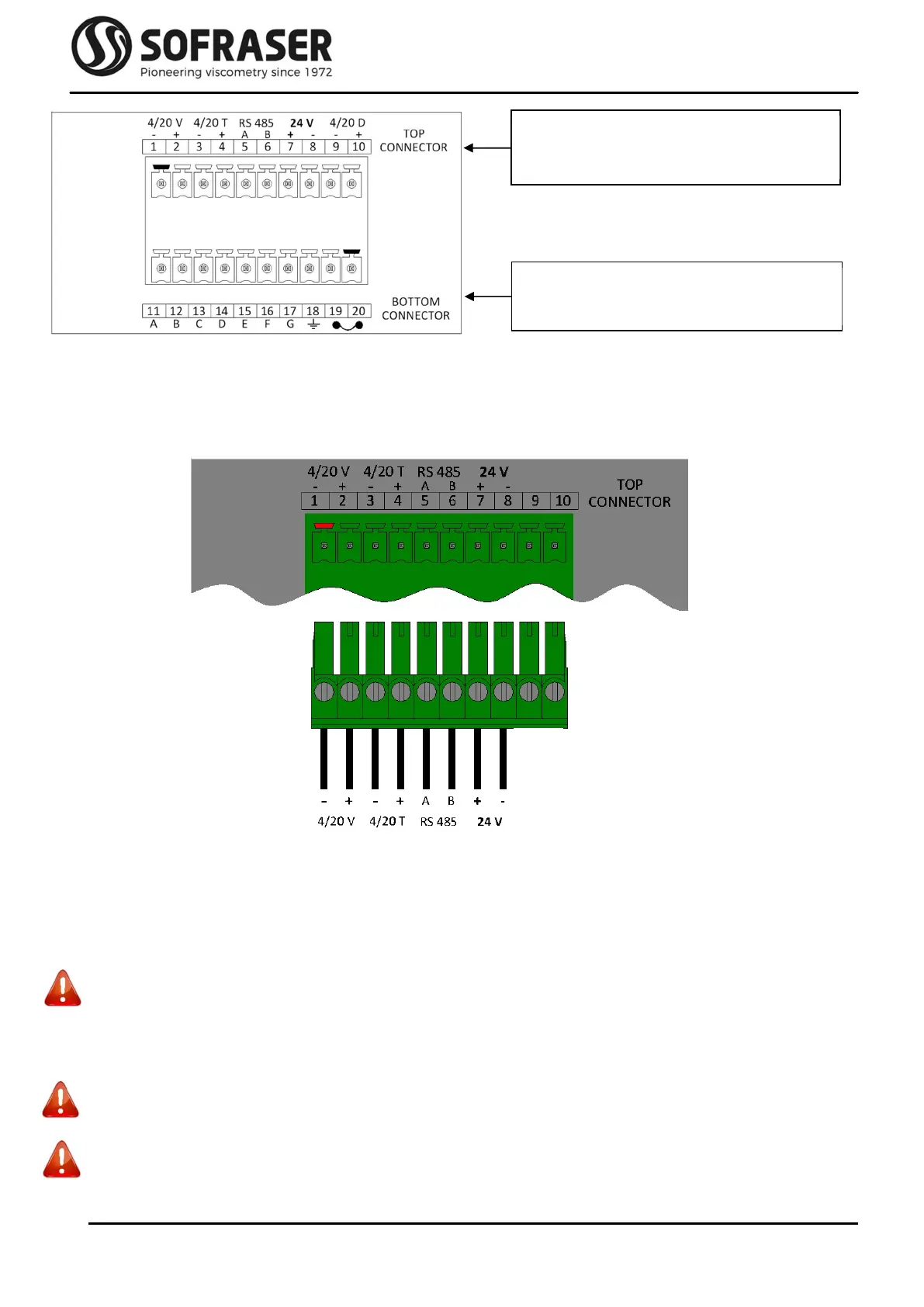 SOFRASER
Pioneering viscometry since 1972

4/20 V 4/20 T RS 485 24 V 4/20 D
- + - + A B + - - +
1 2 3 4 5 6 7 8 9 10
TOP CONNECTOR

11 12 13 14 15 16 17 18 19 20
A B C D E F G
BOTTOM CONNECTOR

4/20 V 4/20 T RS 485 24 V
- + - + A B + -
1 2 3 4 5 6 7 8 9 10
TOP CONNECTOR

- + - + A B + -
4/20 V 4/20 T RS 485 24 V