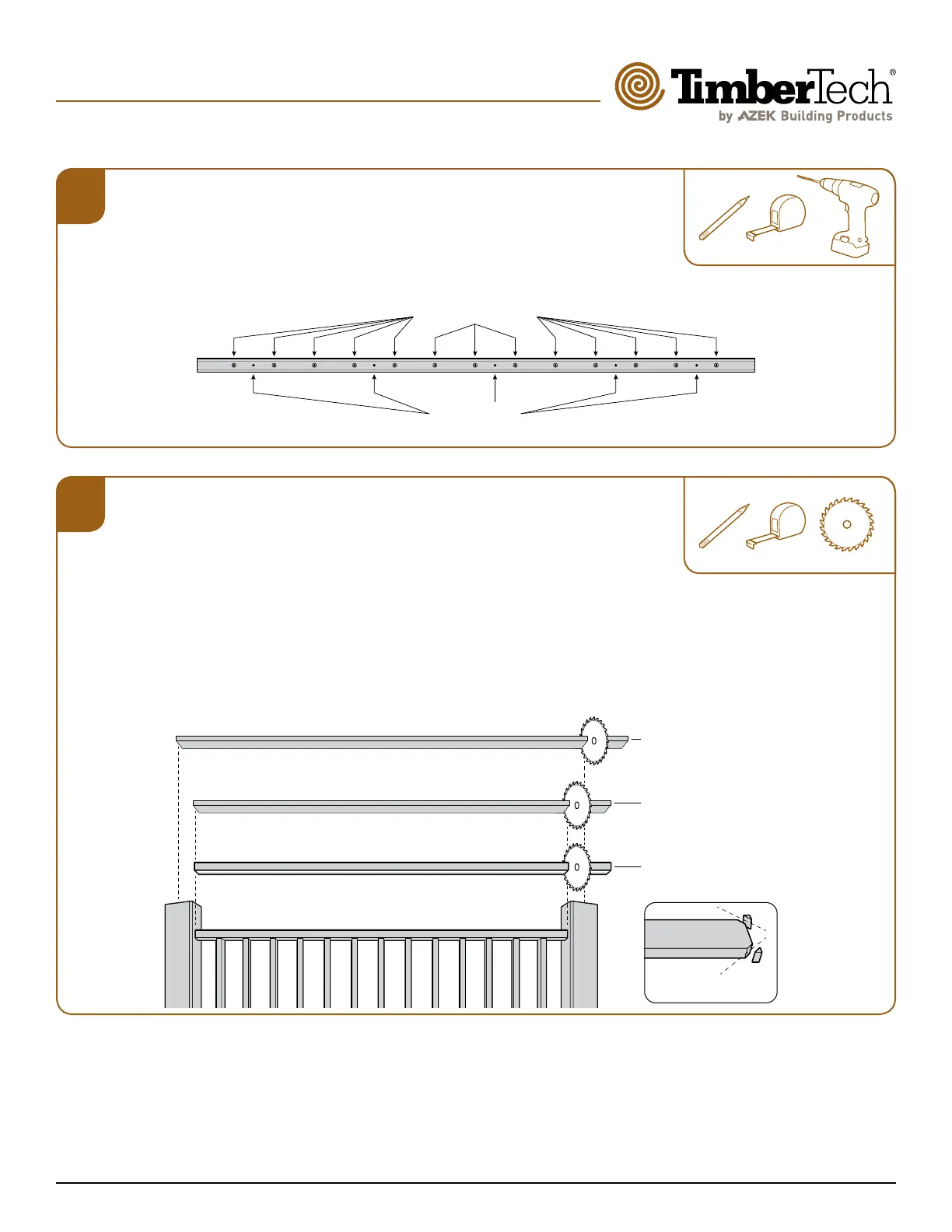 TimberTech®
by AZEK Building Products