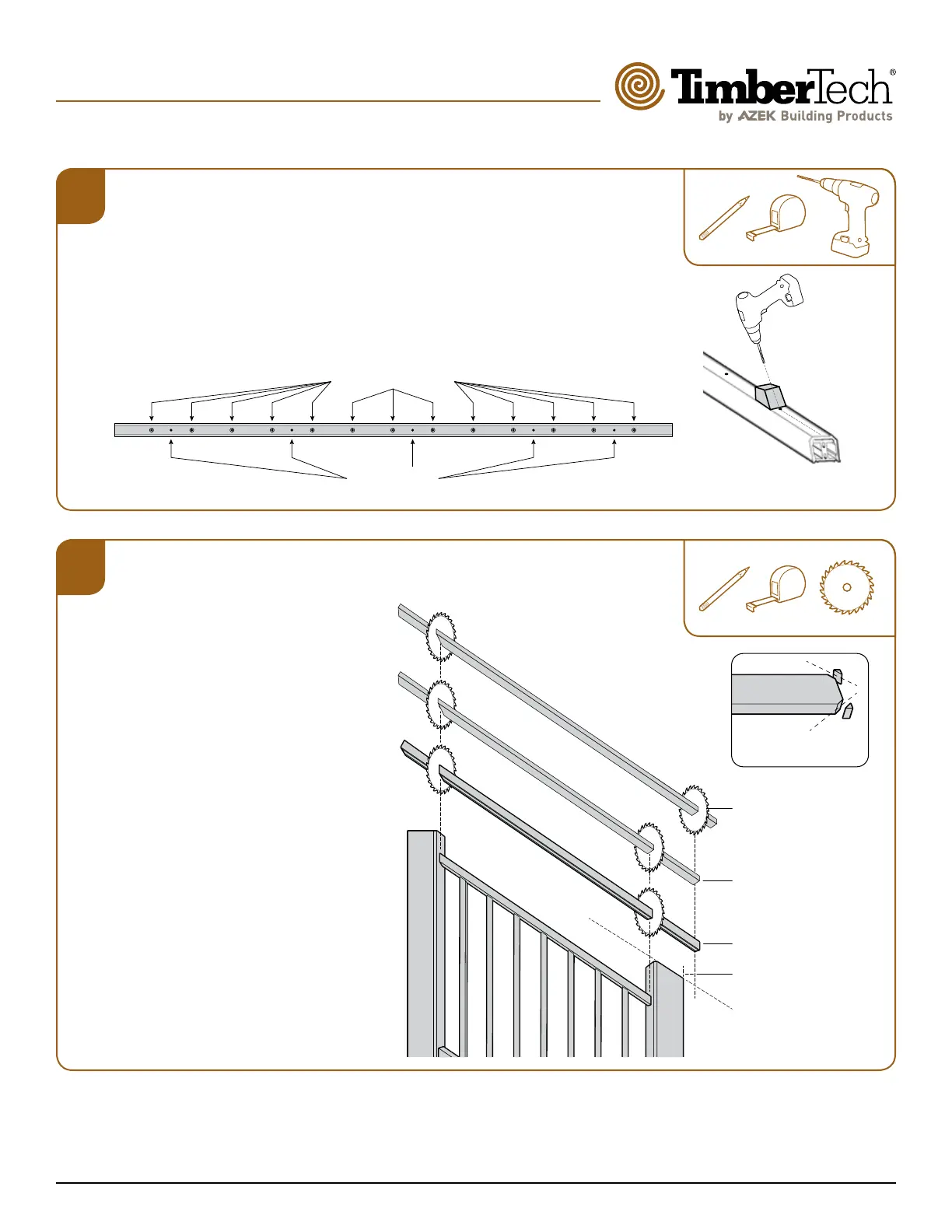 TimberTech®
by AZEK Building Products