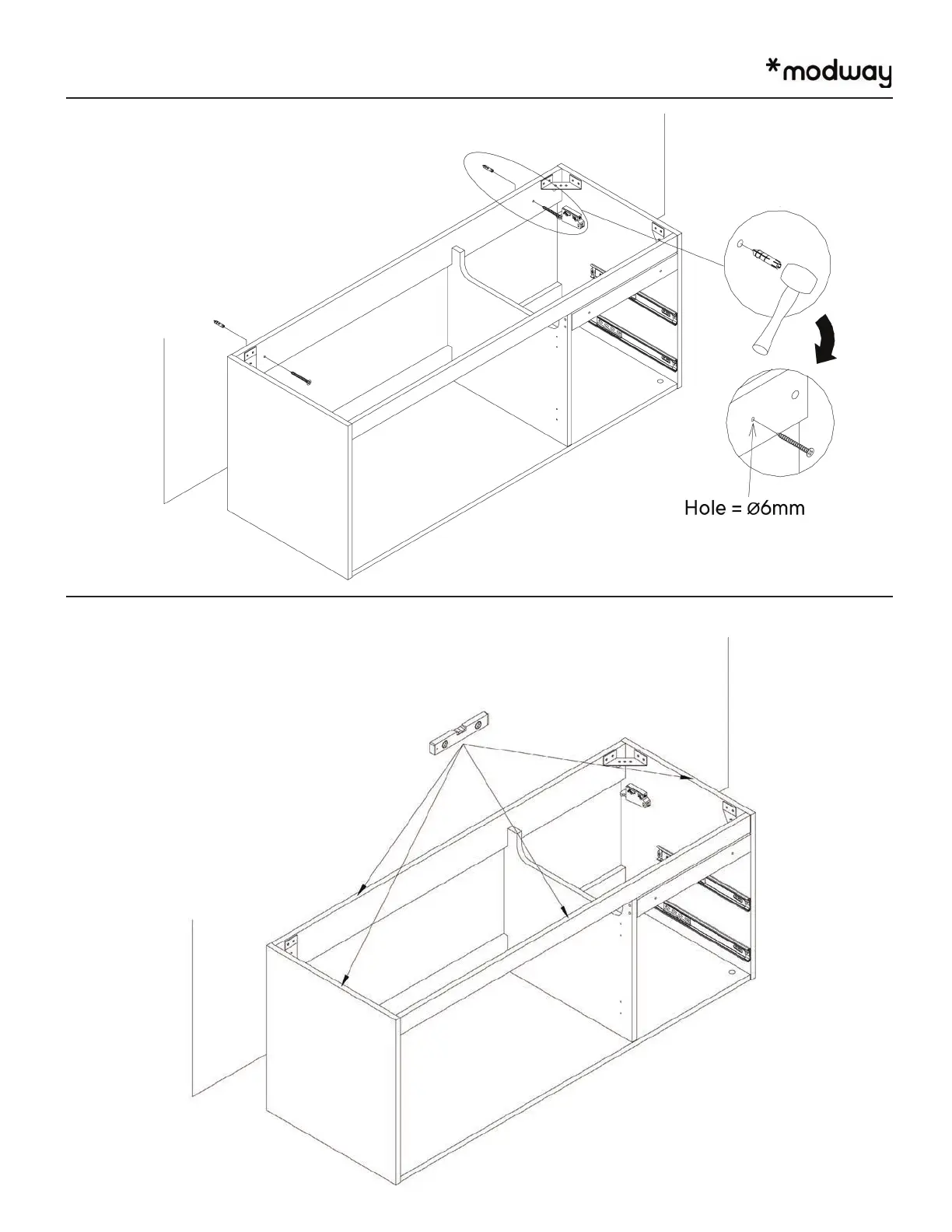 *modway

Hole = Ø6mm