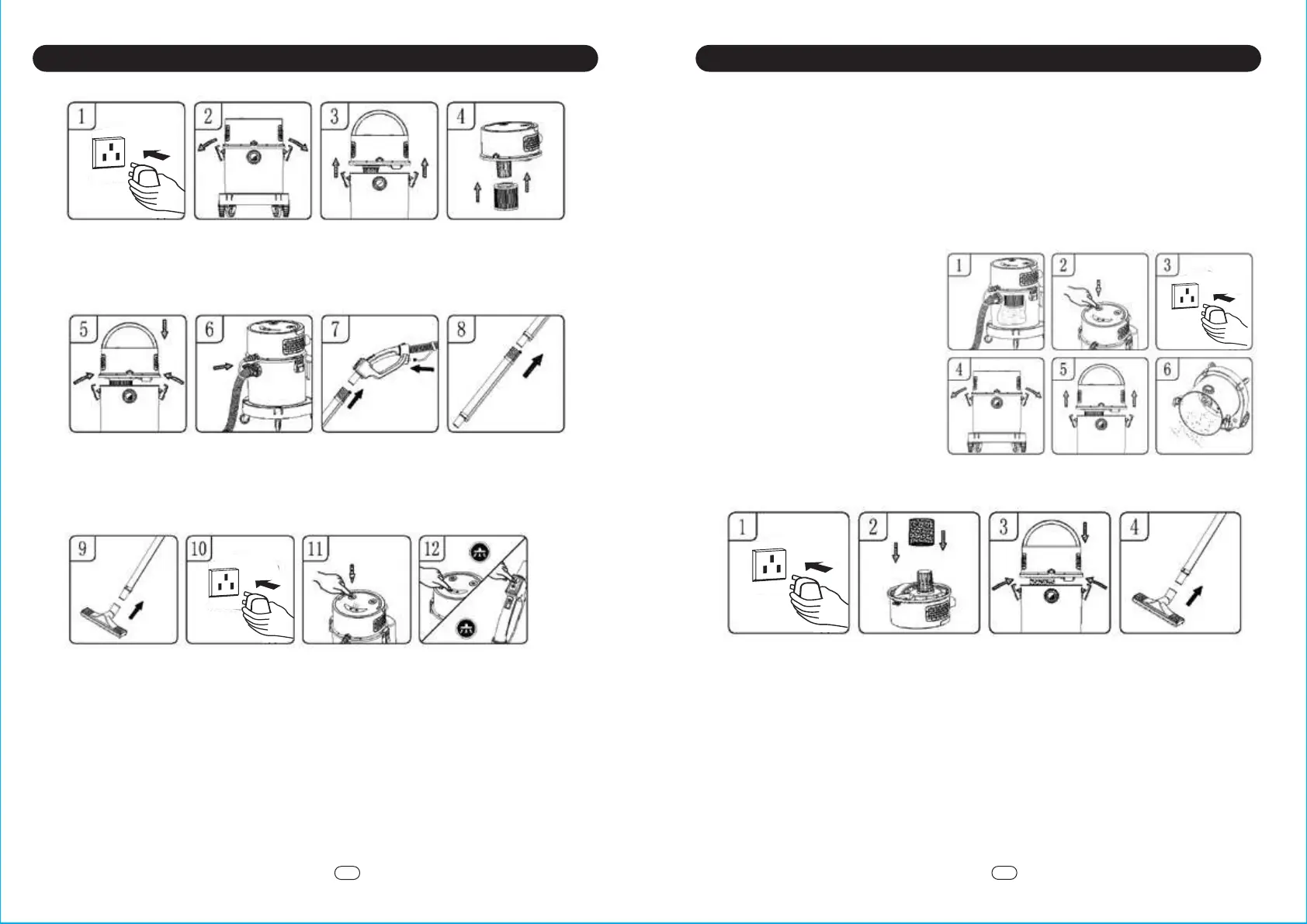 1
2
3
4

5
6
7
8

9
10
11
12

1
2
3
4
5
6

1
2
3
4