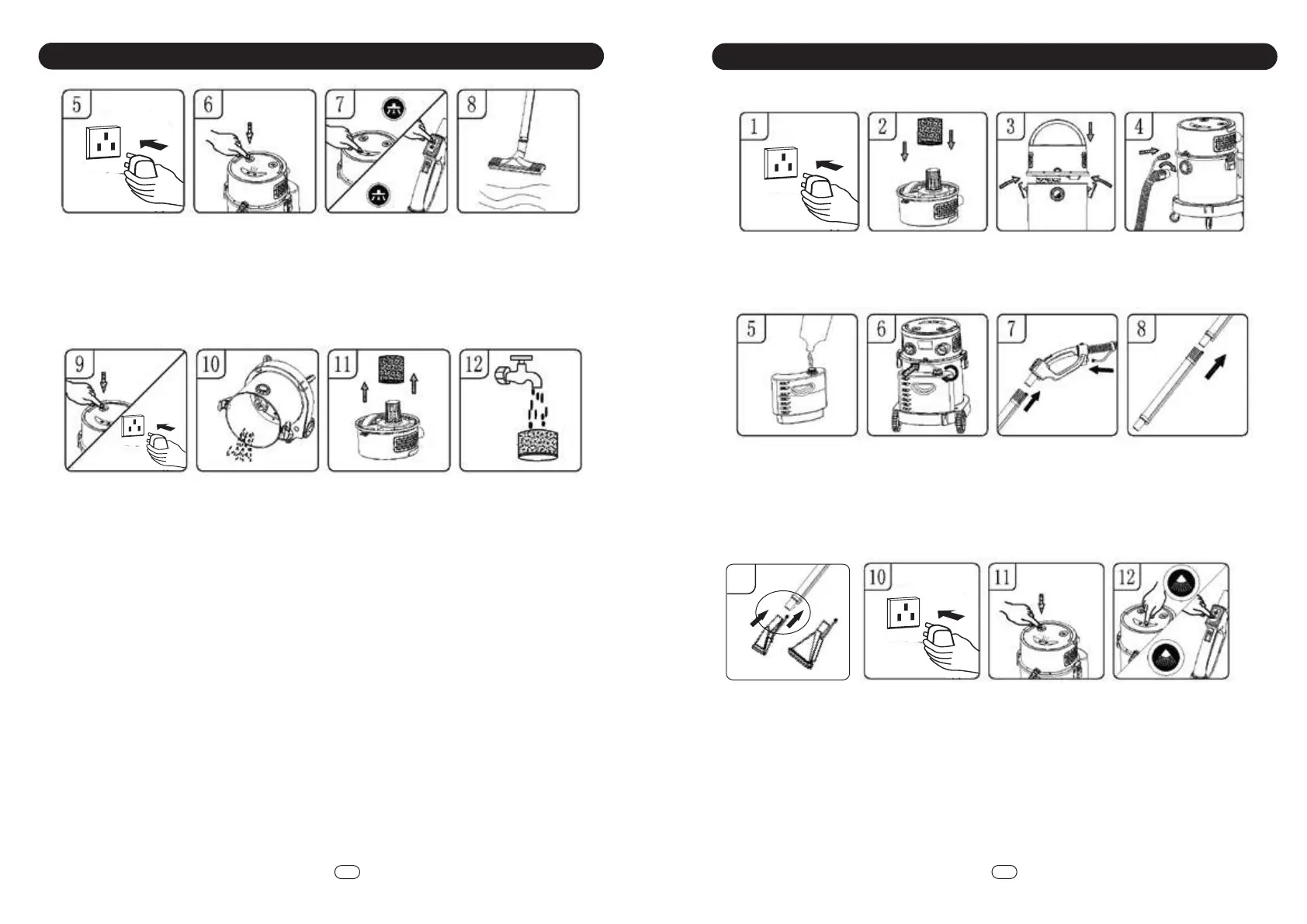 5

6

7

8

9

10

11

12

1

2

3

4

5

6

7

8

10

11

12