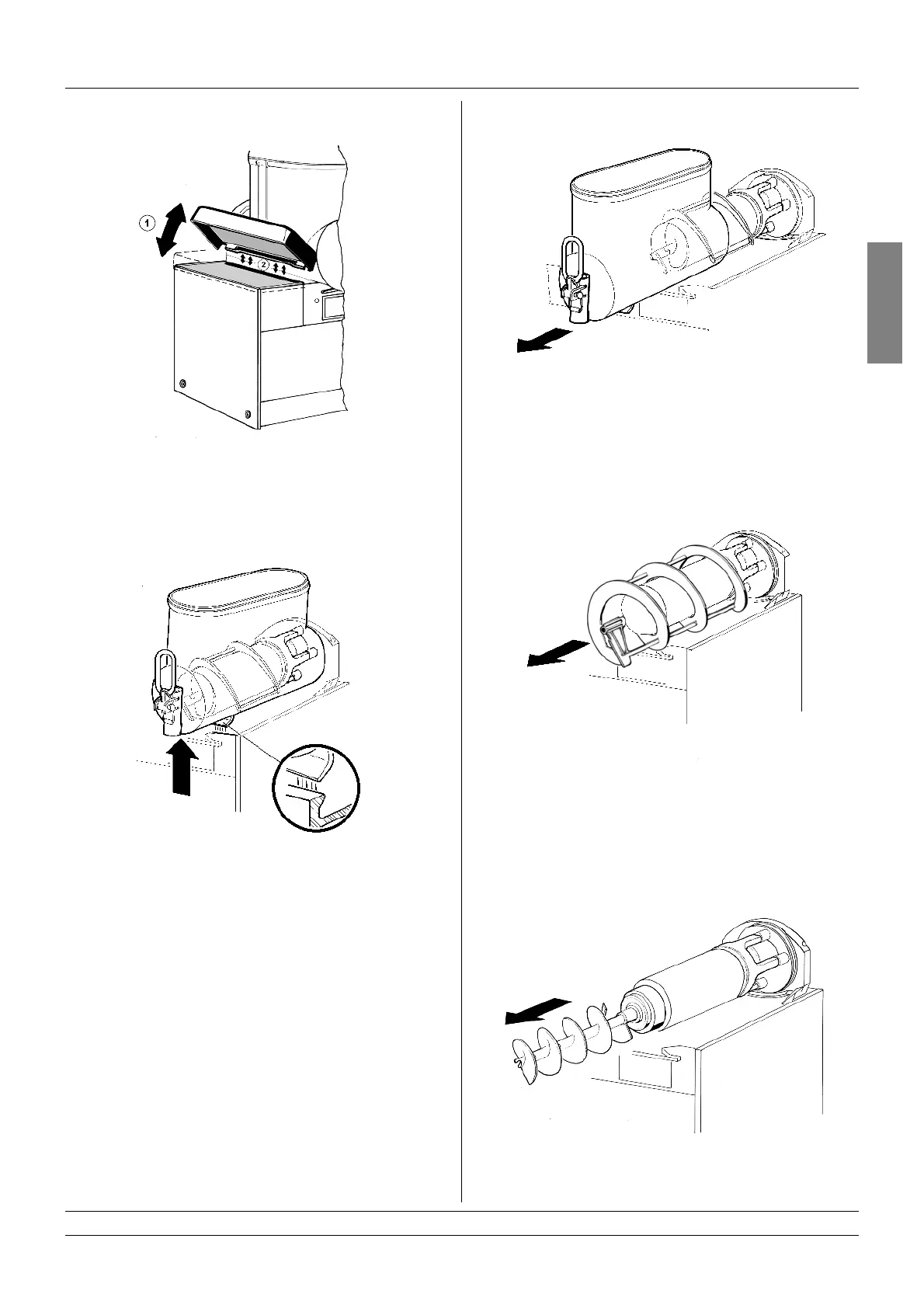 1

2