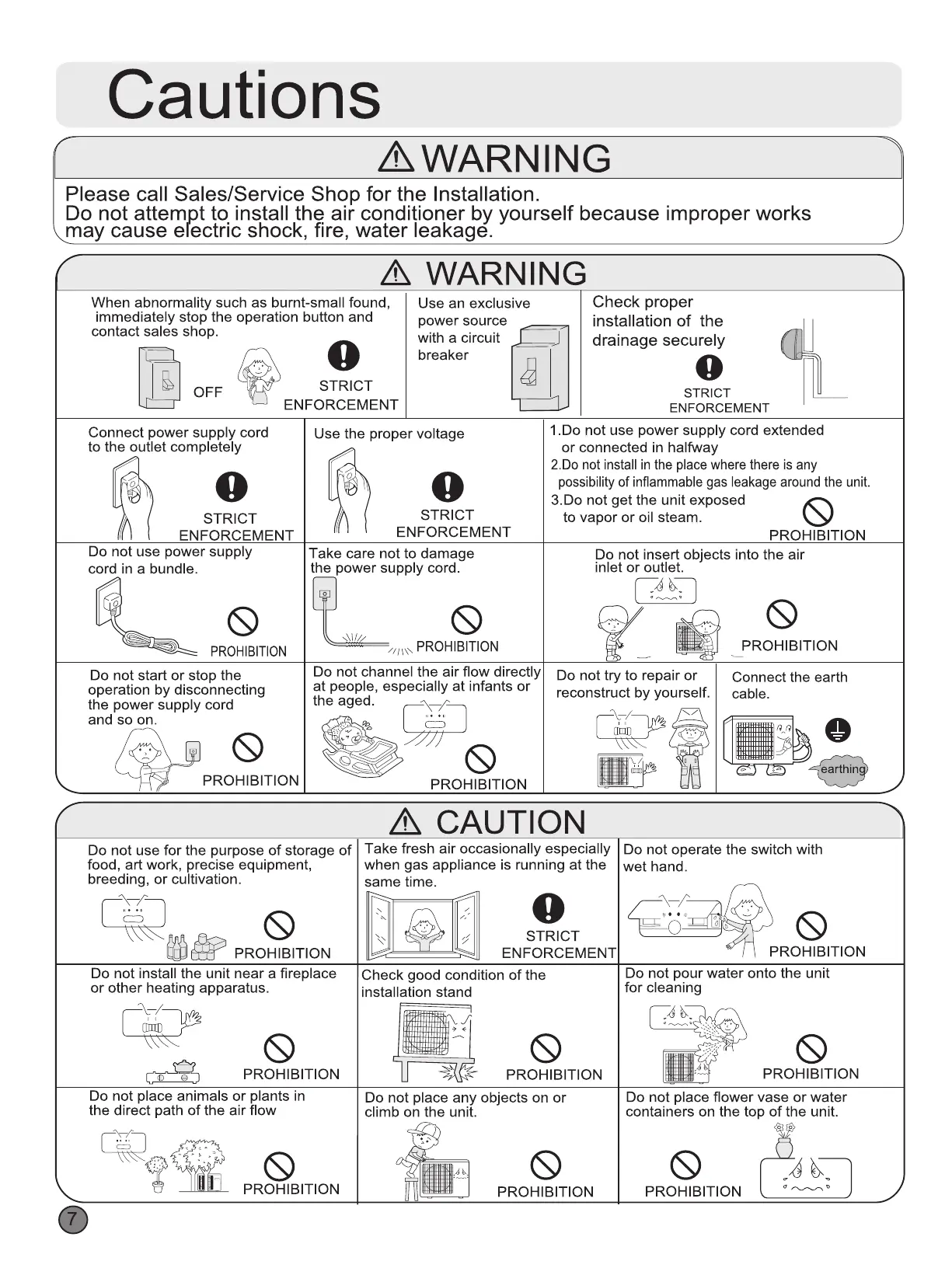 Cautions

WARNING

Please call Sales/Service Shop for the Installation.
Do not attempt to install the air conditioner by yourself because improper works may cause electric shock, fire, water leakage.

WARNING

When abnormality such as burnt-small found, immediately stop the operation button and contact sales shop.

OFF

STRICT ENFORCEMENT

Use an exclusive power source with a circuit breaker

Check proper installation of the drainage securely

STRICT ENFORCEMENT

Connect power supply cord to the outlet completely

STRICT ENFORCEMENT

Use the proper voltage

STRICT ENFORCEMENT

1.Do not use power supply cord extended or connected in halfway
2.Do not install in the place where there is any possibility of inflammable gas leakage around the unit.
3.Do not get the unit exposed to vapor or oil steam.

PROHIBITION

Do not use power supply cord in a bundle.

PROHIBITION

Take care not to damage the power supply cord.

PROHIBITION

Do not insert objects into the air inlet or outlet.

PROHIBITION

Do not start or stop the operation by disconnecting the power supply cord and so on.

PROHIBITION

Do not channel the air flow directly at people, especially at infants or the aged.

PROHIBITION

Do not try to repair or reconstruct by yourself.

Connect the earth cable.

earthing

CAUTION

Do not use for the purpose of storage of food, art work, precise equipment, breeding, or cultivation.

PROHIBITION

Take fresh air occasionally especially when gas appliance is running at the same time.

STRICT ENFORCEMENT

Do not operate the switch with wet hand.

PROHIBITION

Do not install the unit near a fireplace or other heating apparatus.

PROHIBITION

Check good condition of the installation stand

PROHIBITION

Do not pour water onto the unit for cleaning

PROHIBITION

Do not place animals or plants in the direct path of the air flow

PROHIBITION

Do not place any objects on or climb on the unit.

PROHIBITION

Do not place flower vase or water containers on the top of the unit.

PROHIBITION

7