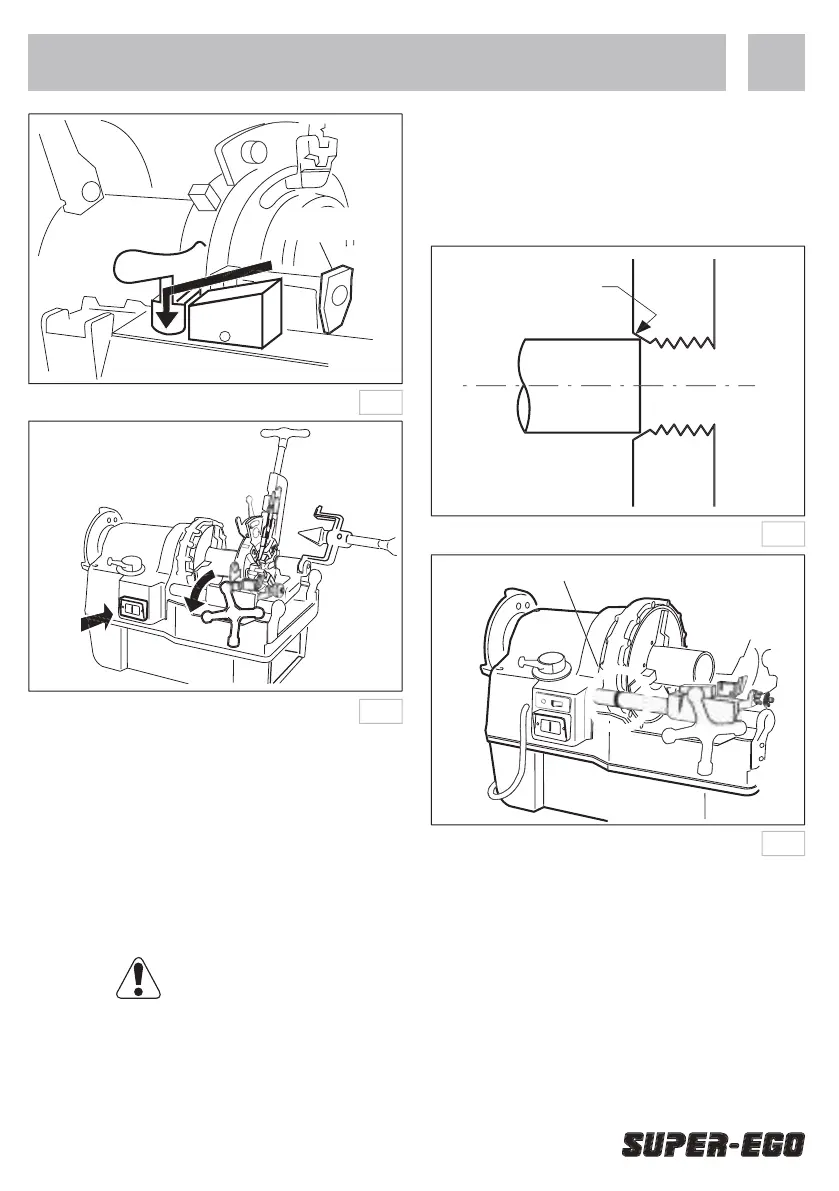 SUPER-EGO