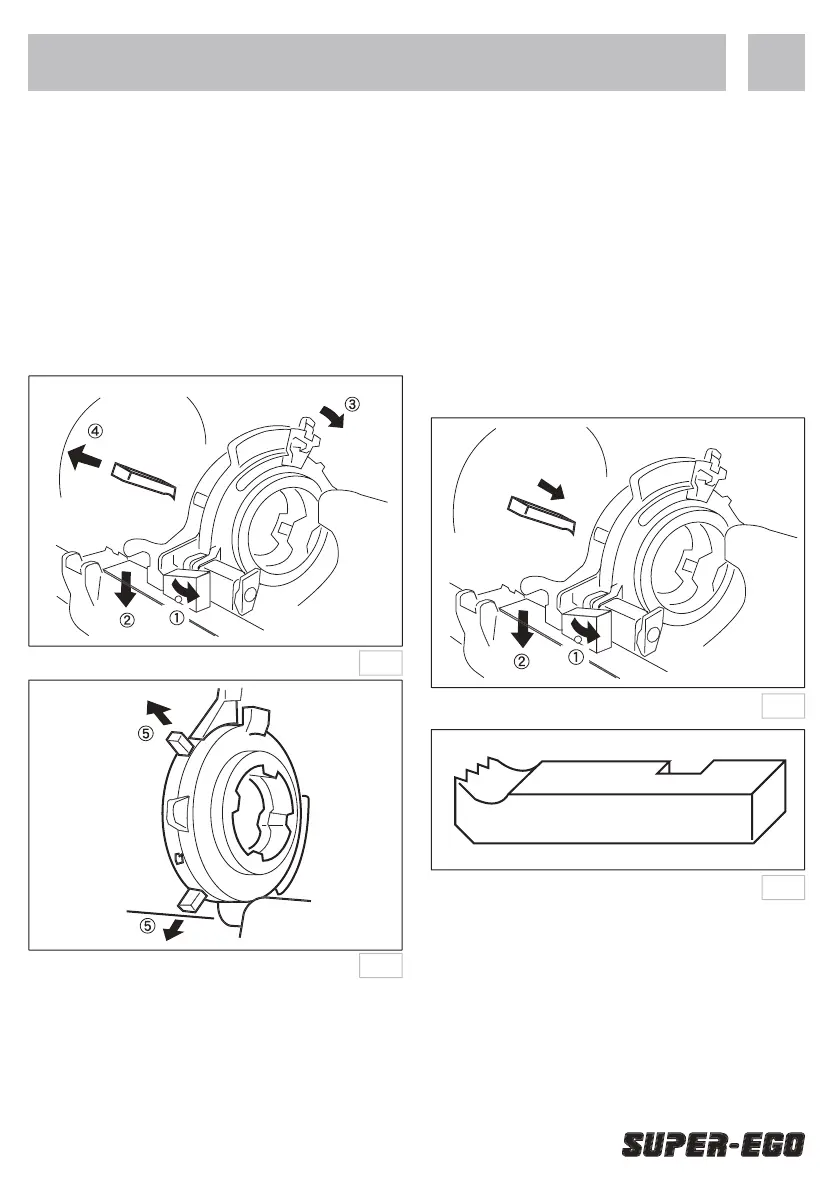 ④

③

②

①

⑤

⑤

②

①

SUPER-EGO