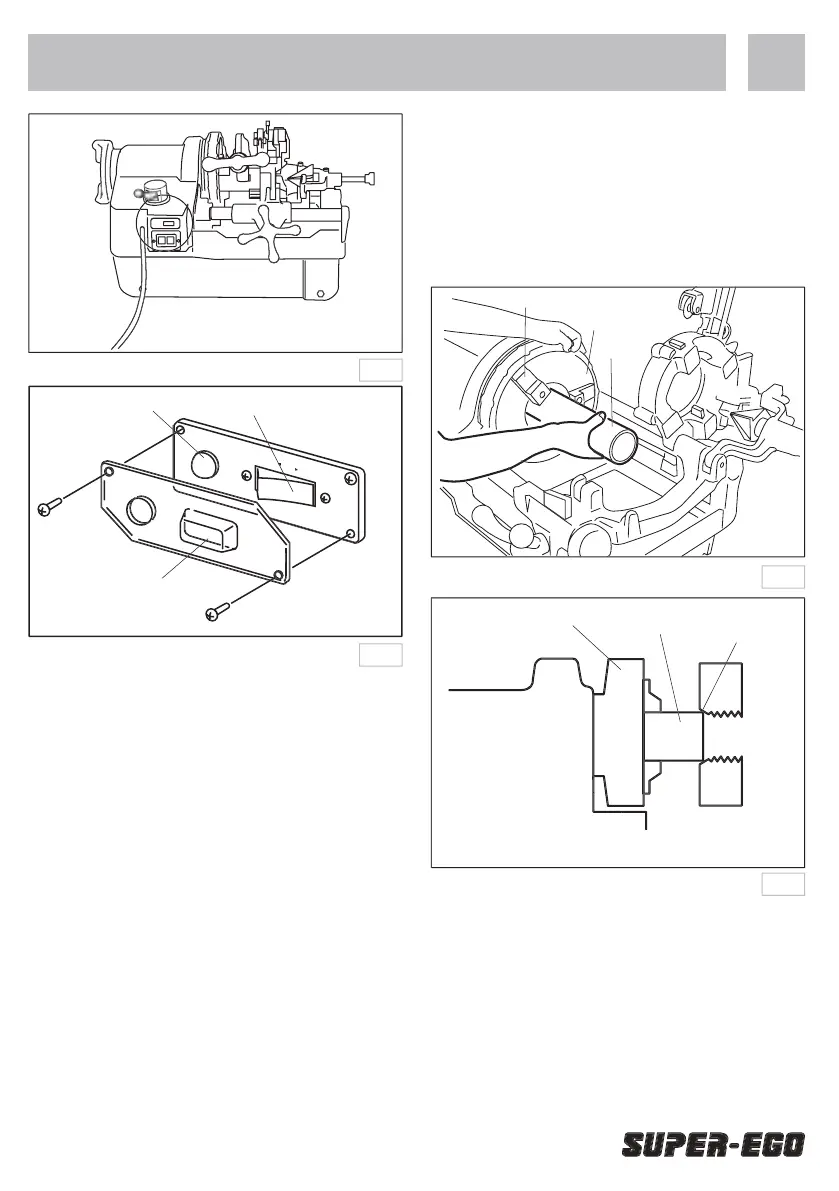 SUPER-EGO